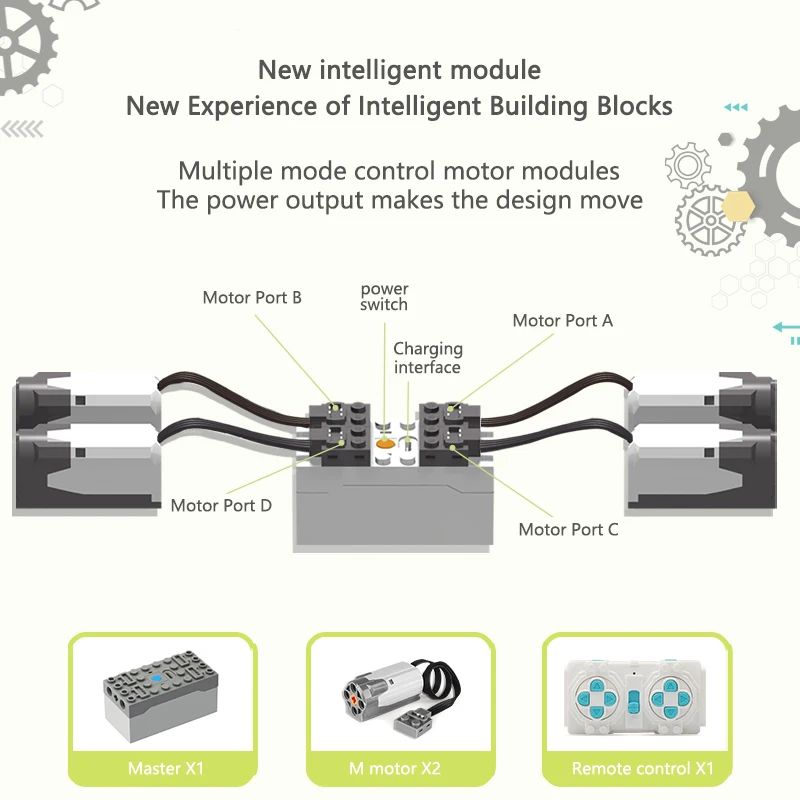 New intelligent module
New Experience of Intelligent Building Blocks

Multiple mode control motor modules
The power output makes the design move

Motor Port B

power switch

Charging interface

Motor Port A

Motor Port D

Motor Port C

Master X1

M motor X2

Remote control X1