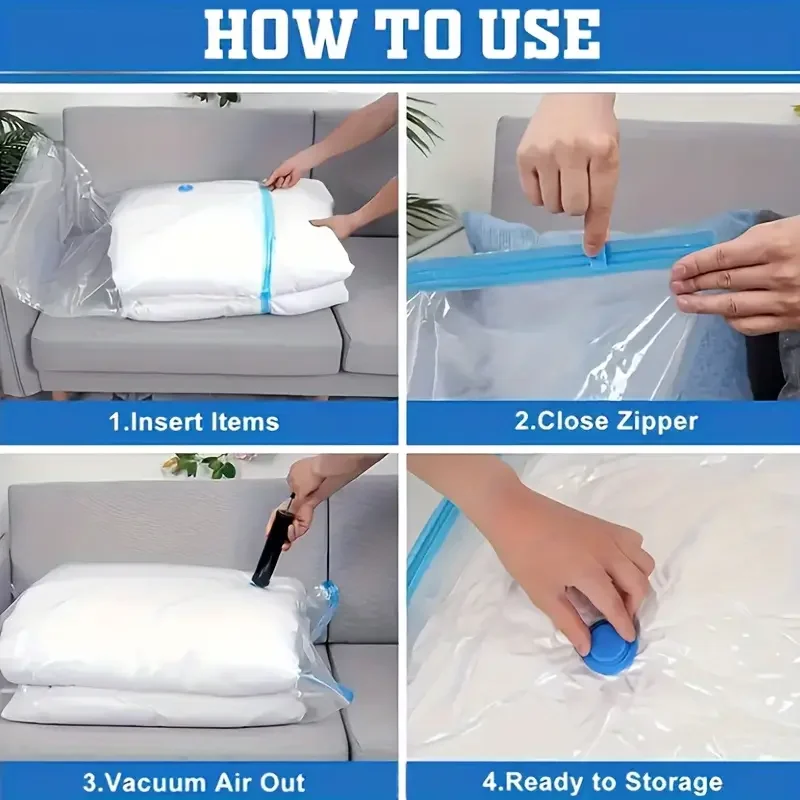 HOW TO USE

1.Insert Items

2.Close Zipper

3.Vacuum Air Out

4.Ready to Storage