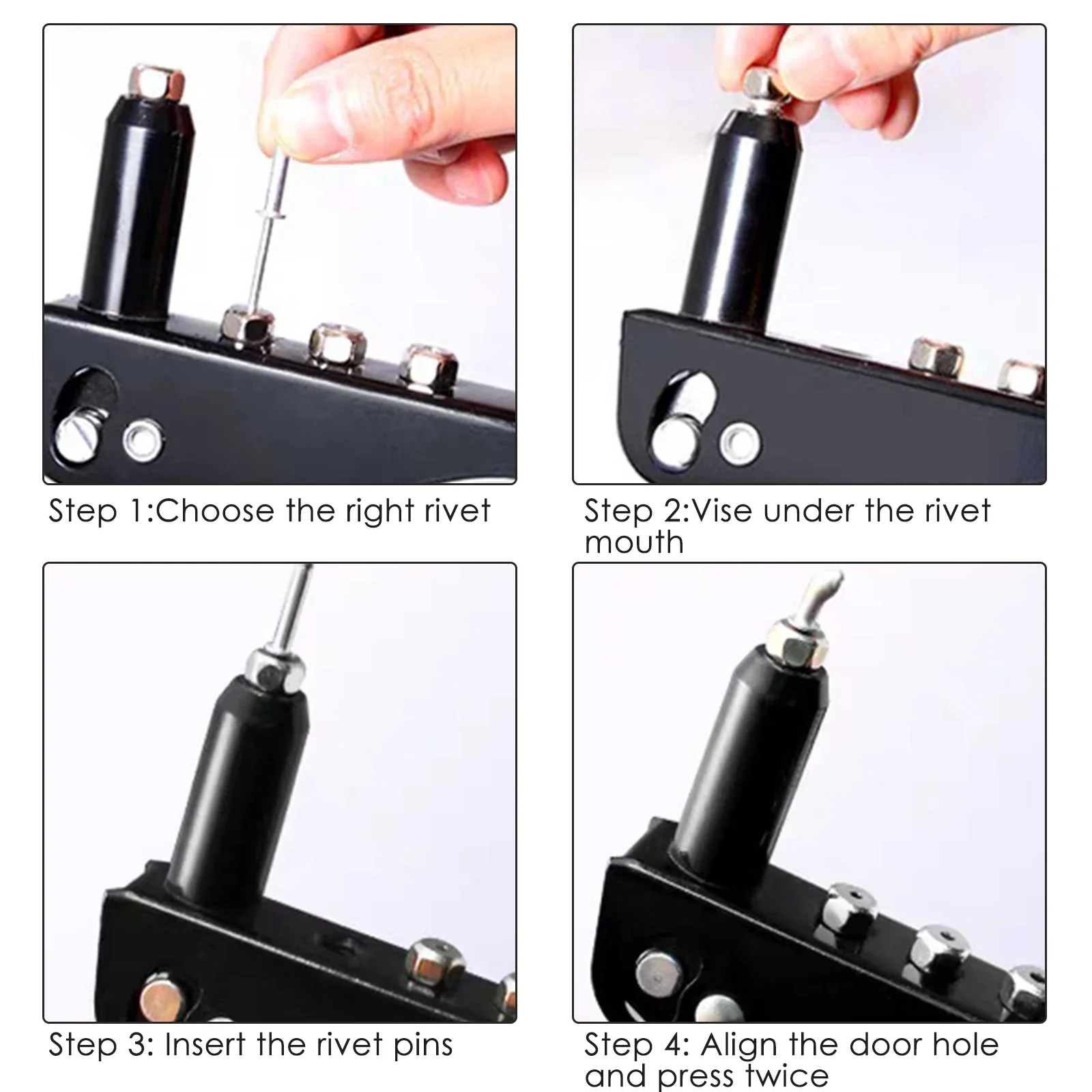 Step 1:Choose the right rivet

Step 2:Vise under the rivet mouth

Step 3: Insert the rivet pins

Step 4: Align the door hole and press twice