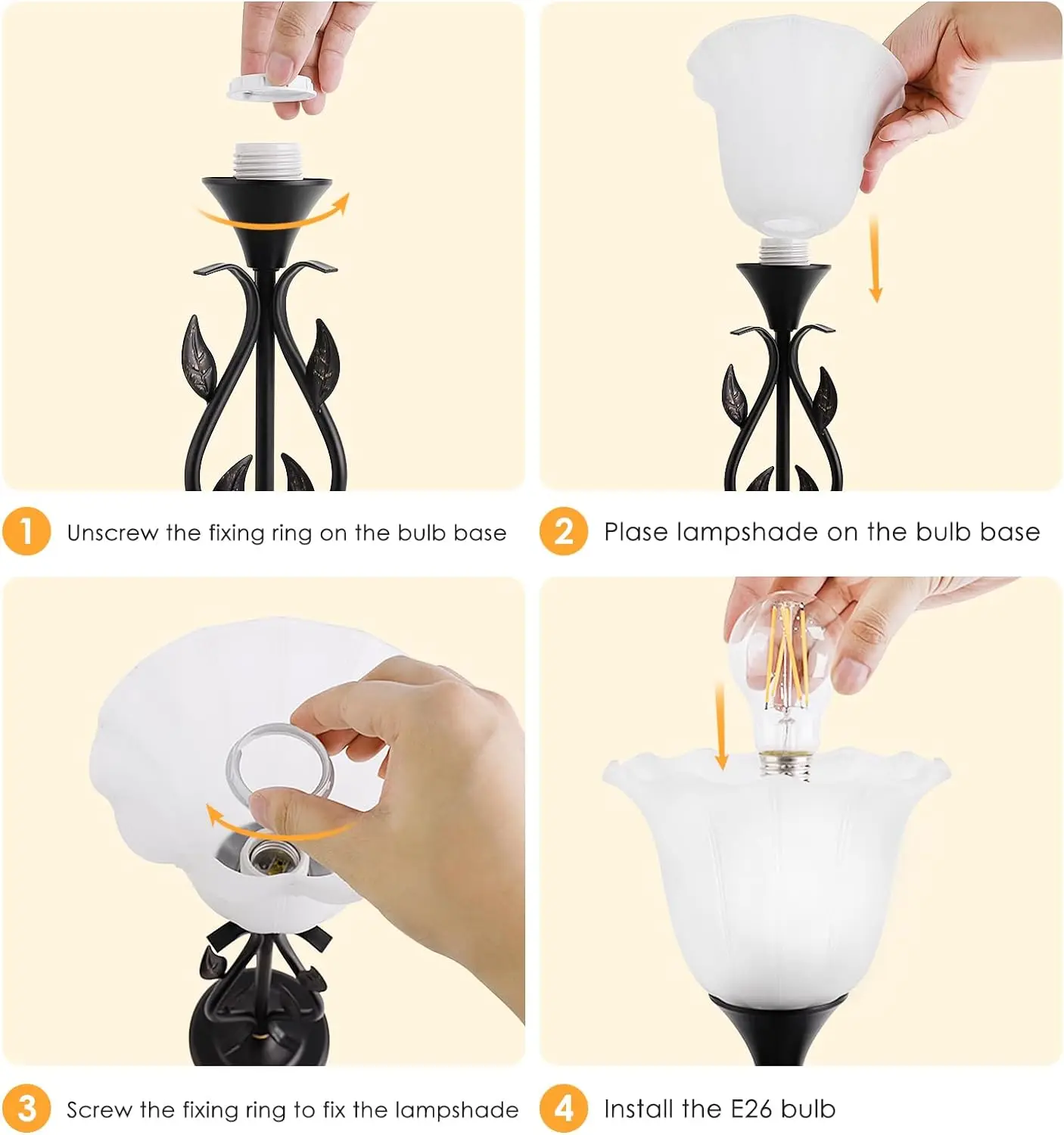 1 Unscrew the fixing ring on the bulb base

2 Plase lampshade on the bulb base

3 Screw the fixing ring to fix the lampshade

4 Install the E26 bulb