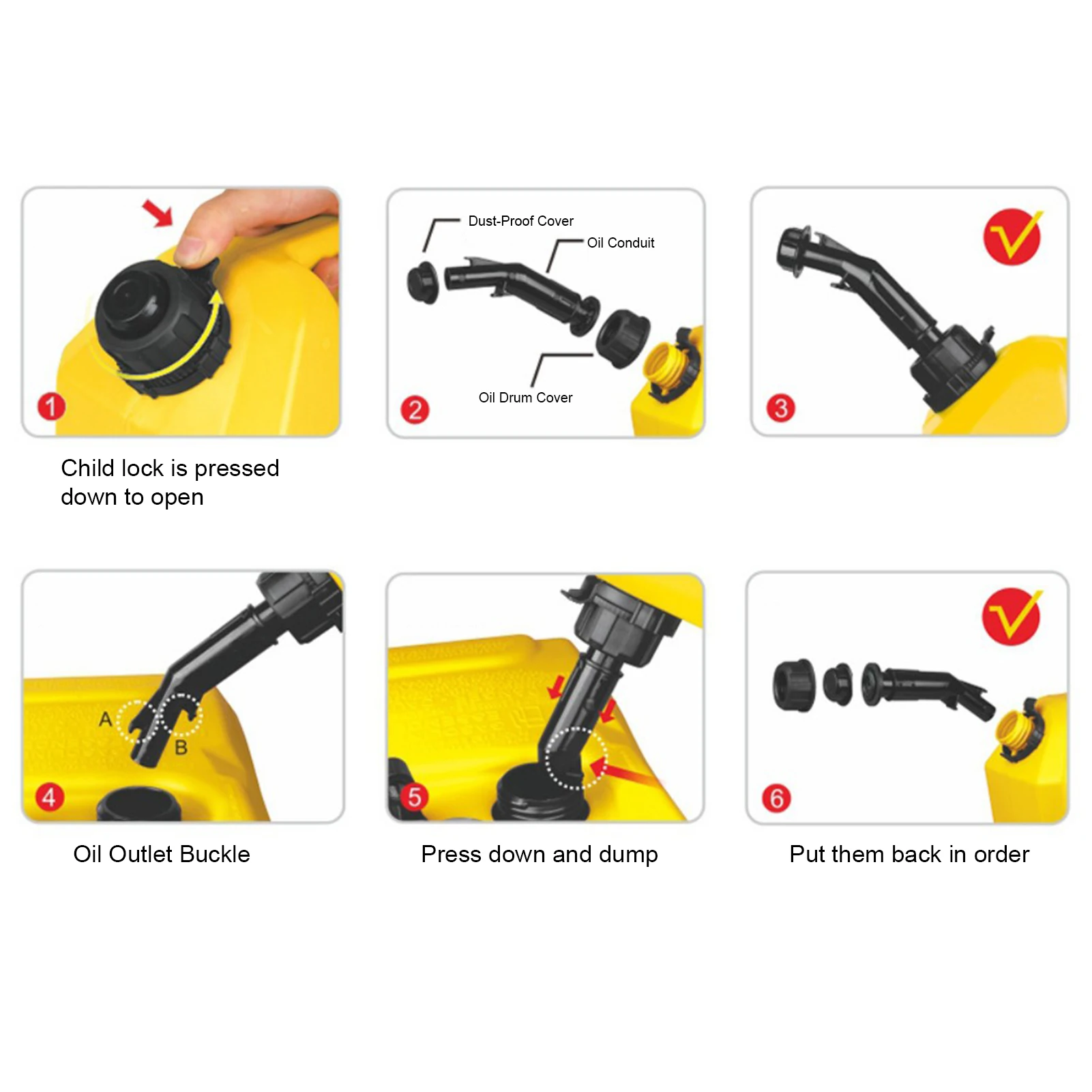 1

Child lock is pressed down to open

Dust-Proof Cover
Oil Conduit
Oil Drum Cover
2

3

A
B
4

Oil Outlet Buckle

5

Press down and dump

6

Put them back in order