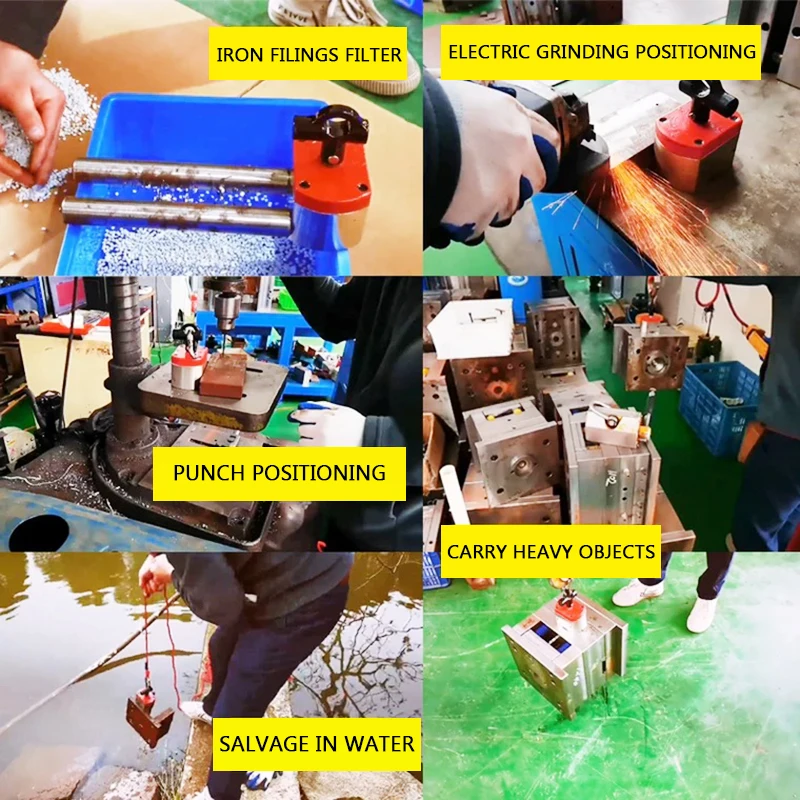 IRON FILINGS FILTER

ELECTRIC GRINDING POSITIONING

PUNCH POSITIONING

CARRY HEAVY OBJECTS

SALVAGE IN WATER