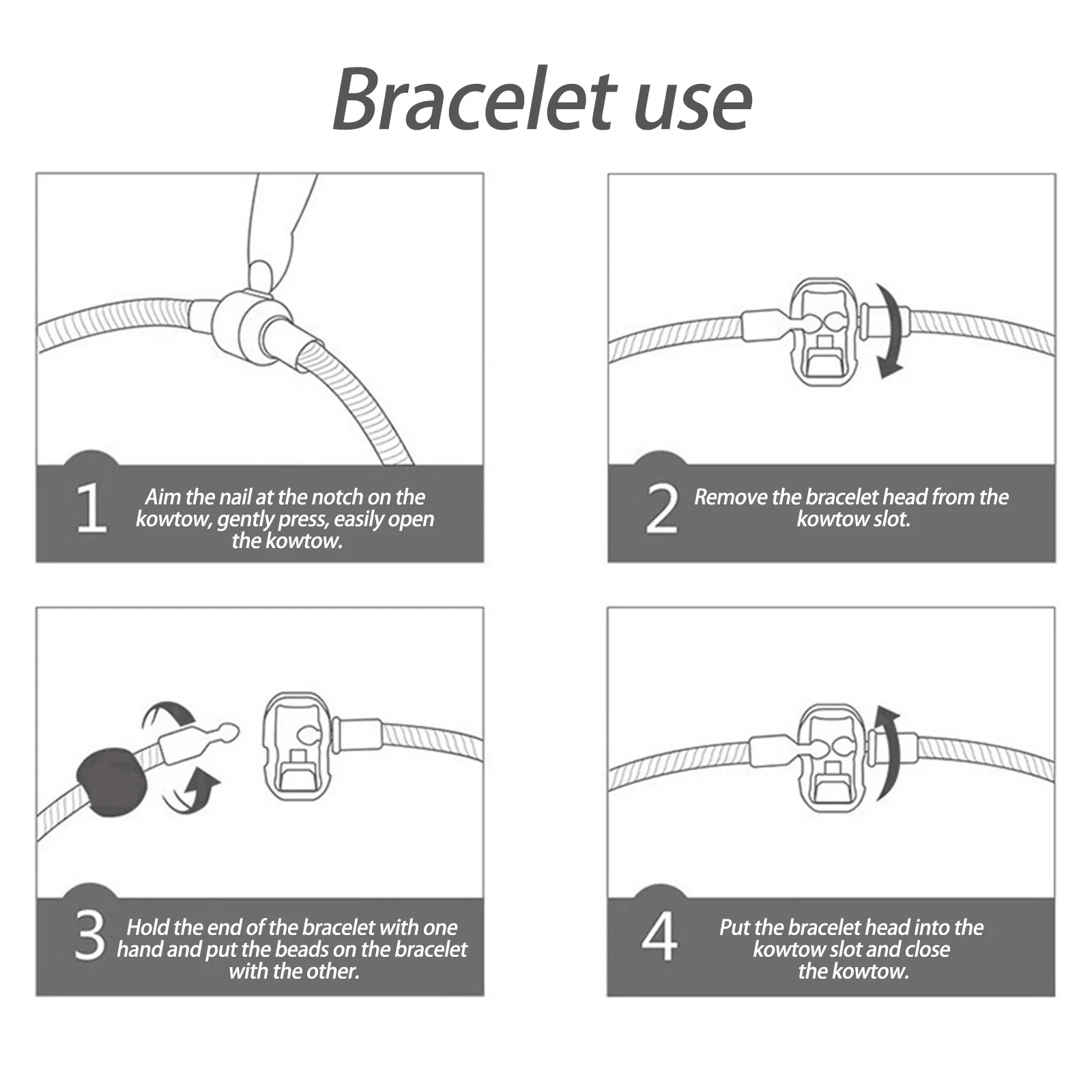 Bracelet use

1 Aim the nail at the notch on the kowtow, gently press, easily open the kowtow.

2 Remove the bracelet head from the kowtow slot.

3 Hold the end of the bracelet with one hand and put the beads on the bracelet with the other.

4 Put the bracelet head into the kowtow slot and close the kowtow.