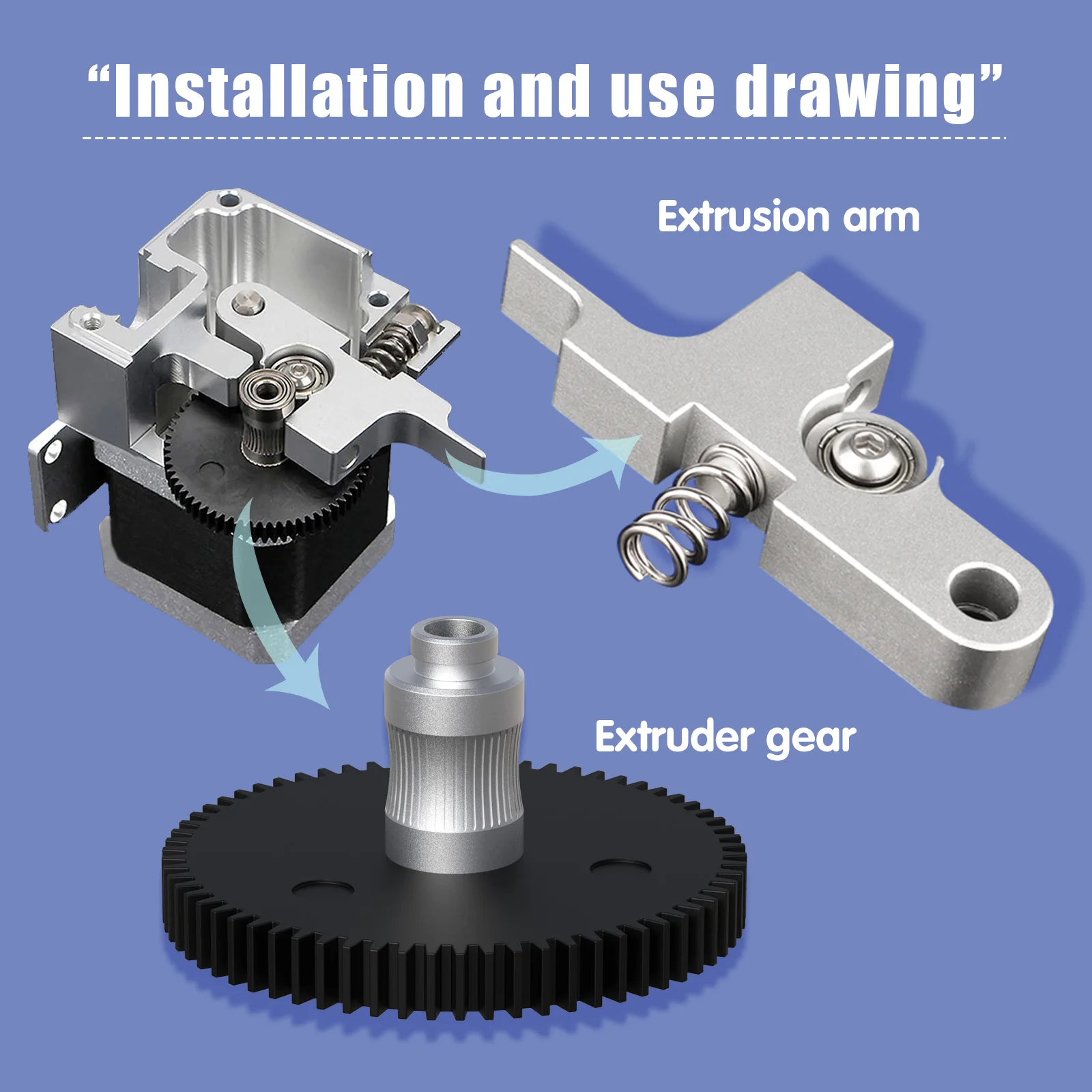 “Installation and use drawing”

Extrusion arm

Extruder gear