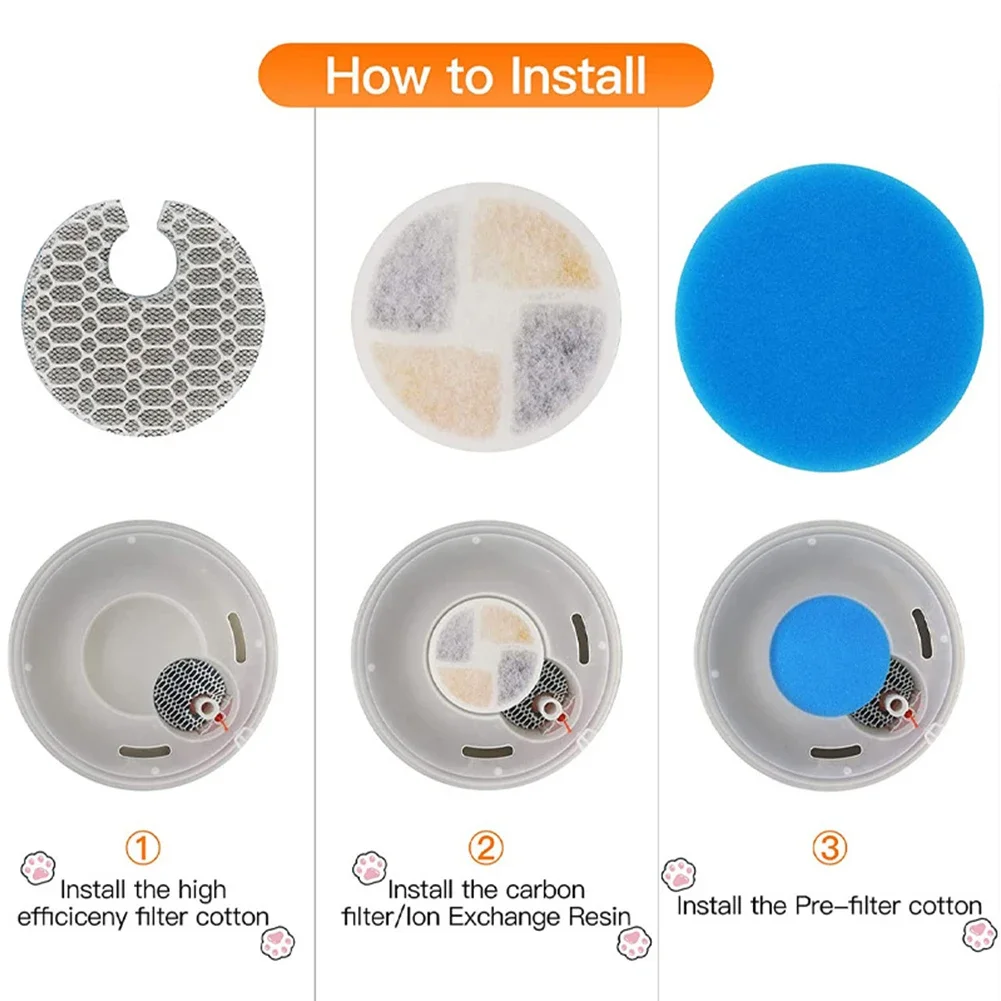 How to Install

①
Install the high efficiceny filter cotton

②
Install the carbon filter/Ion Exchange Resin

③
Install the Pre-filter cotton