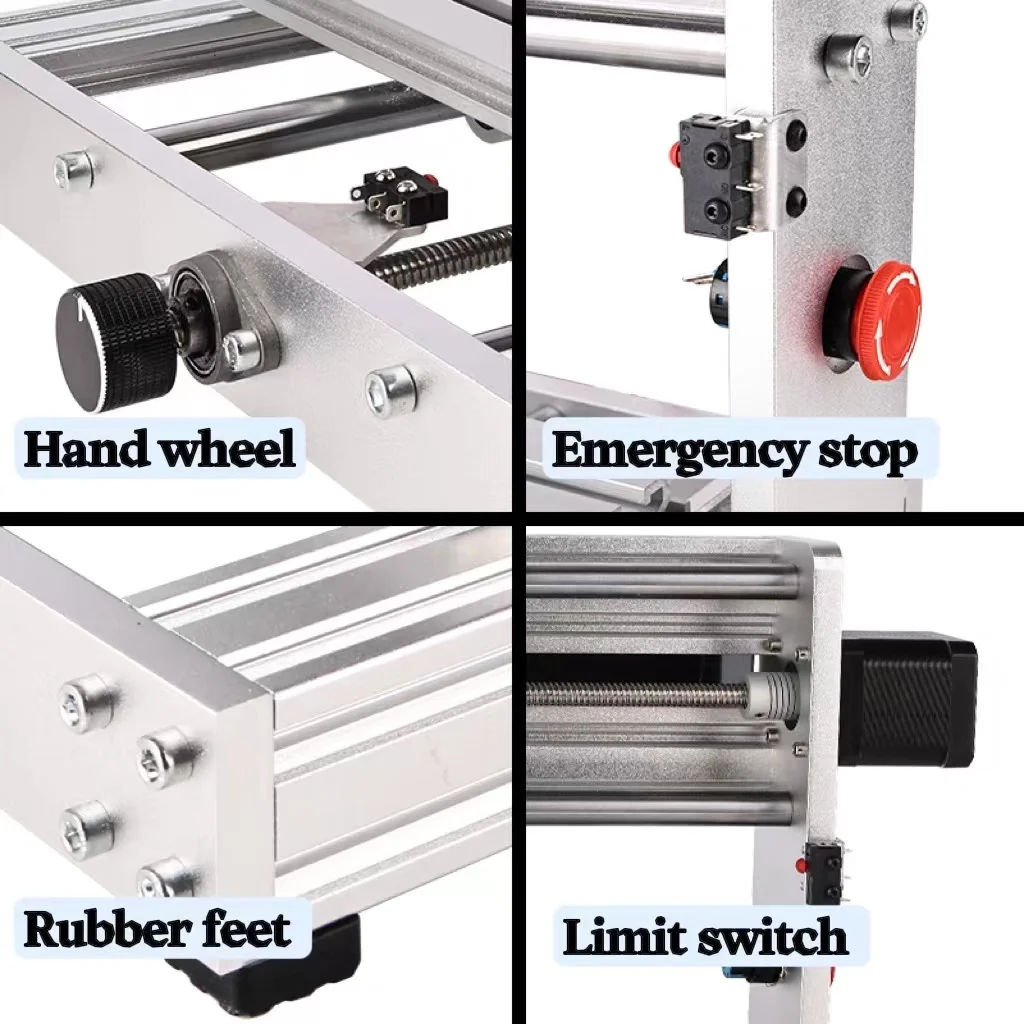 Hand wheel

Emergency stop

Rubber feet

Limit switch