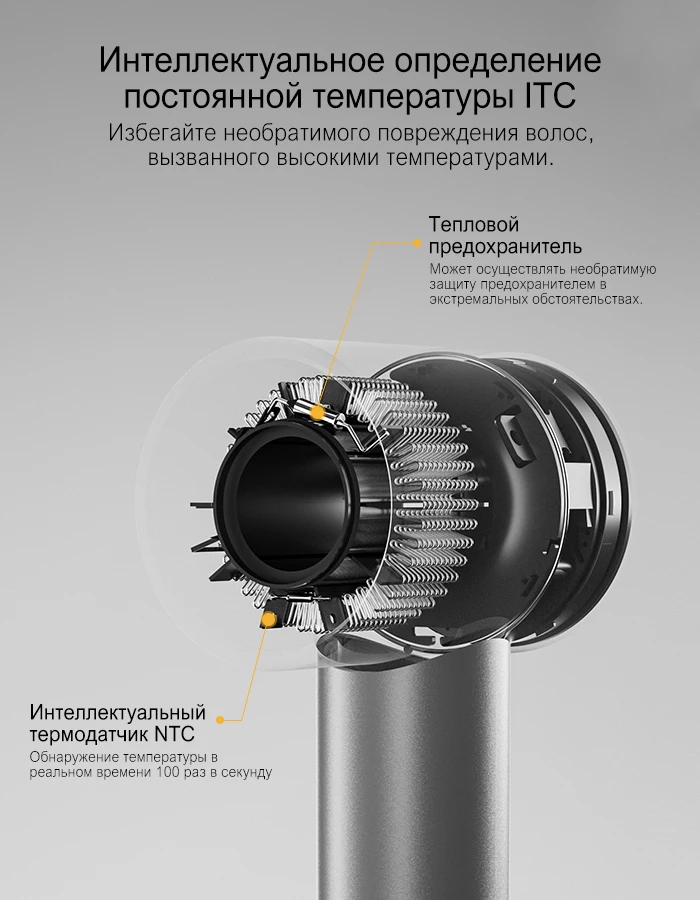 Интеллектуальное определение постоянной температуры ITC
Избегайте необратимого повреждения волос, вызванного высокими температурами.

Тепловой предохранитель
Может осуществлять необратимую защиту предохранителем в экстремальных обстоятельствах.

Интеллектуальный термодатчик NTC
Обнаружение температуры в реальном времени 100 раз в секунду