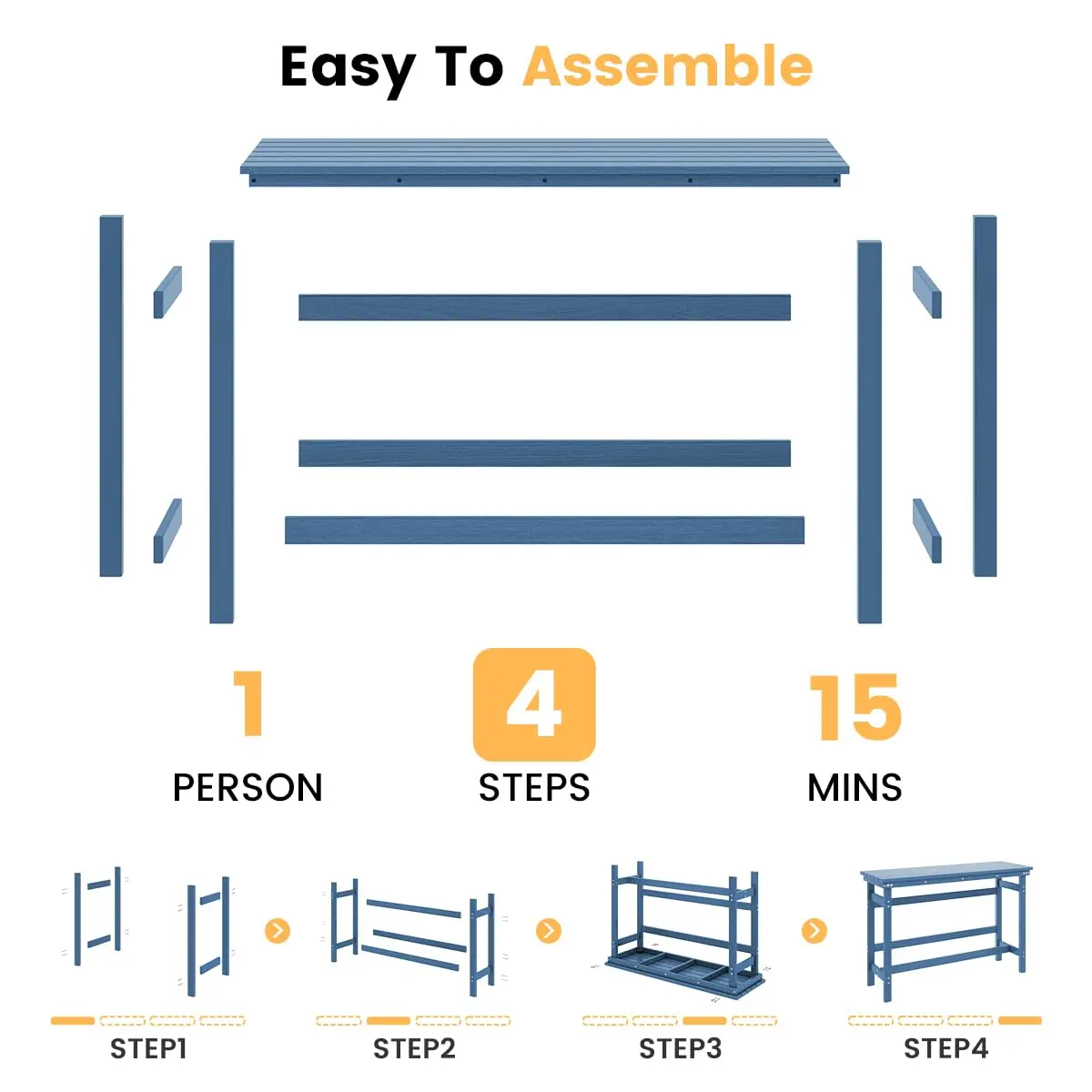 Easy To Assemble

1
PERSON

4
STEPS

15
MINS

STEP1

STEP2

STEP3

STEP4