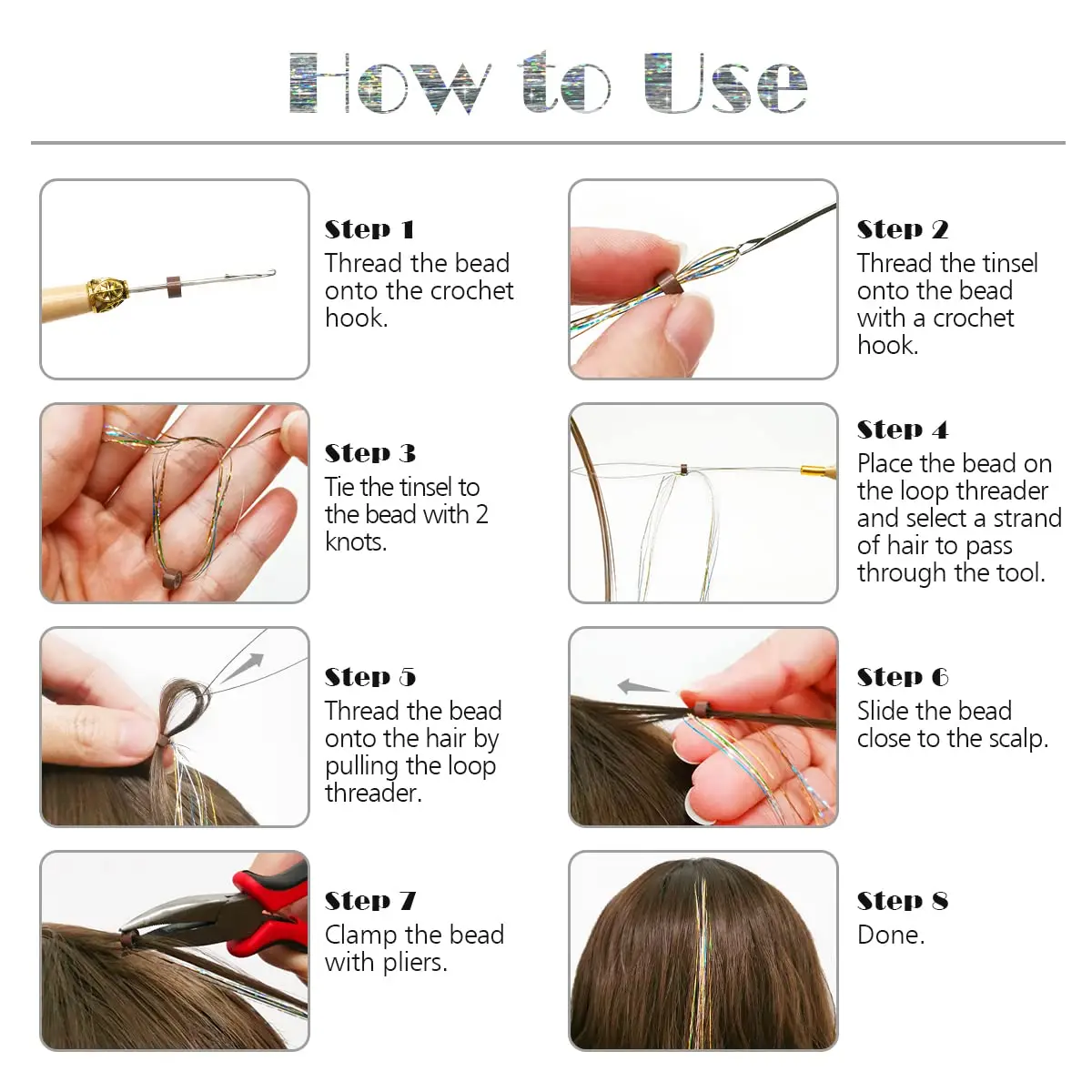 How to Use

Step 1
Thread the bead onto the crochet hook.

Step 2
Thread the tinsel onto the bead with a crochet hook.

Step 3
Tie the tinsel to the bead with 2 knots.

Step 4
Place the bead on the loop threader and select a strand of hair to pass through the tool.

Step 5
Thread the bead onto the hair by pulling the loop threader.

Step 6
Slide the bead close to the scalp.

Step 7
Clamp the bead with pliers.

Step 8
Done.