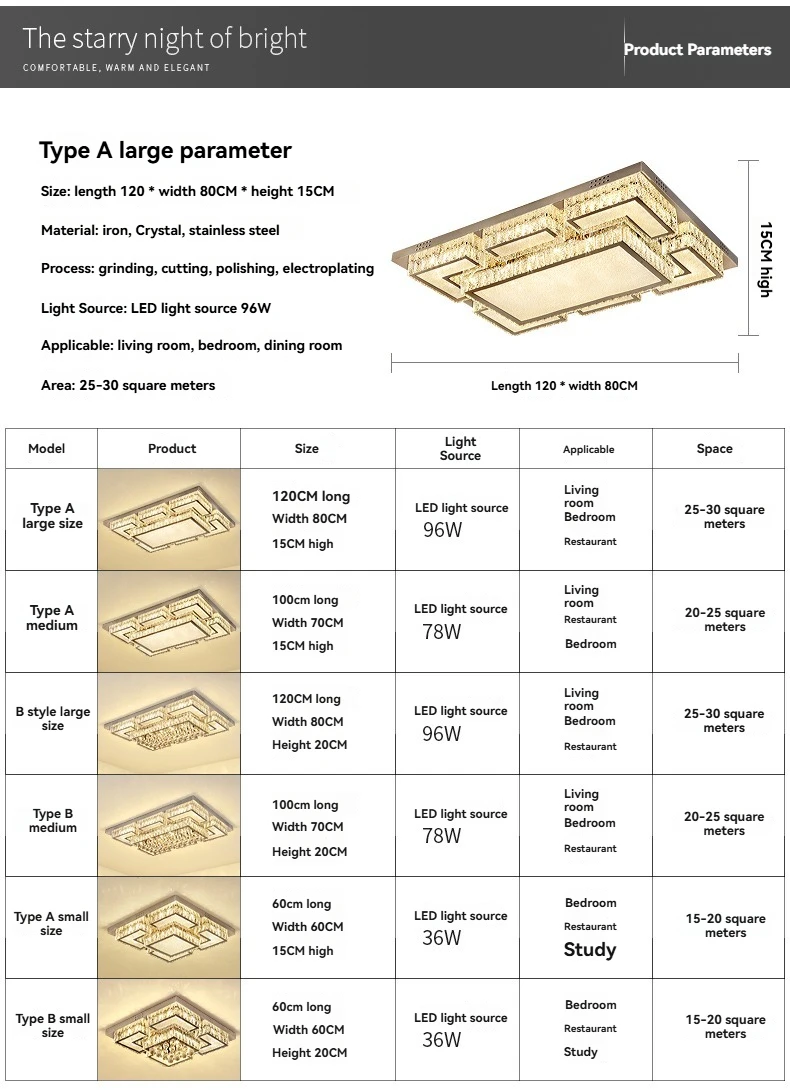 The starry night of bright
COMFORTABLE, WARM AND ELEGANT

Product Parameters

Type A large parameter

Size: length 120 * width 80CM * height 15CM

Material: iron, Crystal, stainless steel

Process: grinding, cutting, polishing, electroplating

Light Source: LED light source 96W

Applicable: living room, bedroom, dining room

Area: 25-30 square meters

15CM high

Length 120 * width 80CM

| Model | Product | Size | Light Source | Applicable | Space |
|---|---|---|---|---|---|
| Type A large size | | 120CM long Width 80CM 15CM high | LED light source 96W | Living room Bedroom Restaurant | 25-30 square meters |
| Type A medium | | 100cm long Width 70CM 15CM high | LED light source 78W | Living room Restaurant Bedroom | 20-25 square meters |
| B style large size | | 120CM long Width 80CM Height 20CM | LED light source 96W | Living room Bedroom Restaurant | 25-30 square meters |
| Type B medium | | 100cm long Width 70CM Height 20CM | LED light source 78W | Living room Bedroom Restaurant | 20-25 square meters |
| Type A small size | | 60cm long Width 60CM 15CM high | LED light source 36W | Bedroom Restaurant Study | 15-20 square meters |
| Type B small size | | 60cm long Width 60CM Height 20CM | LED light source 36W | Bedroom Restaurant Study | 15-20 square meters |