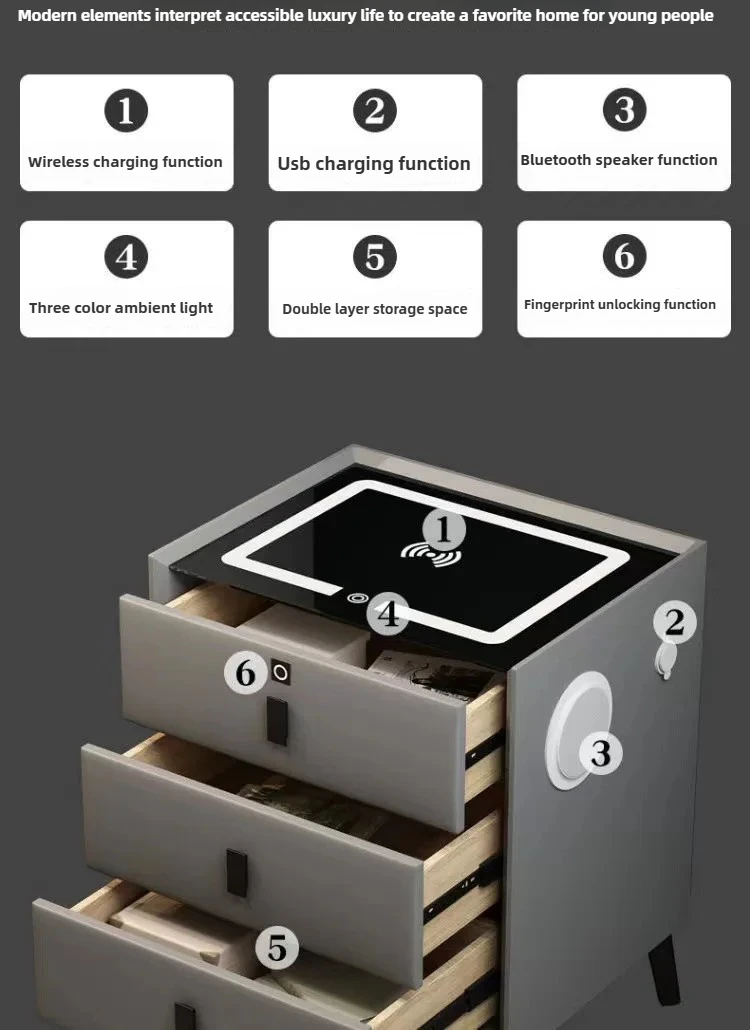 Modern elements interpret accessible luxury life to create a favorite home for young people

1
Wireless charging function

2
Usb charging function

3
Bluetooth speaker function

4
Three color ambient light

5
Double layer storage space

6
Fingerprint unlocking function

1
4
2
6
3
5