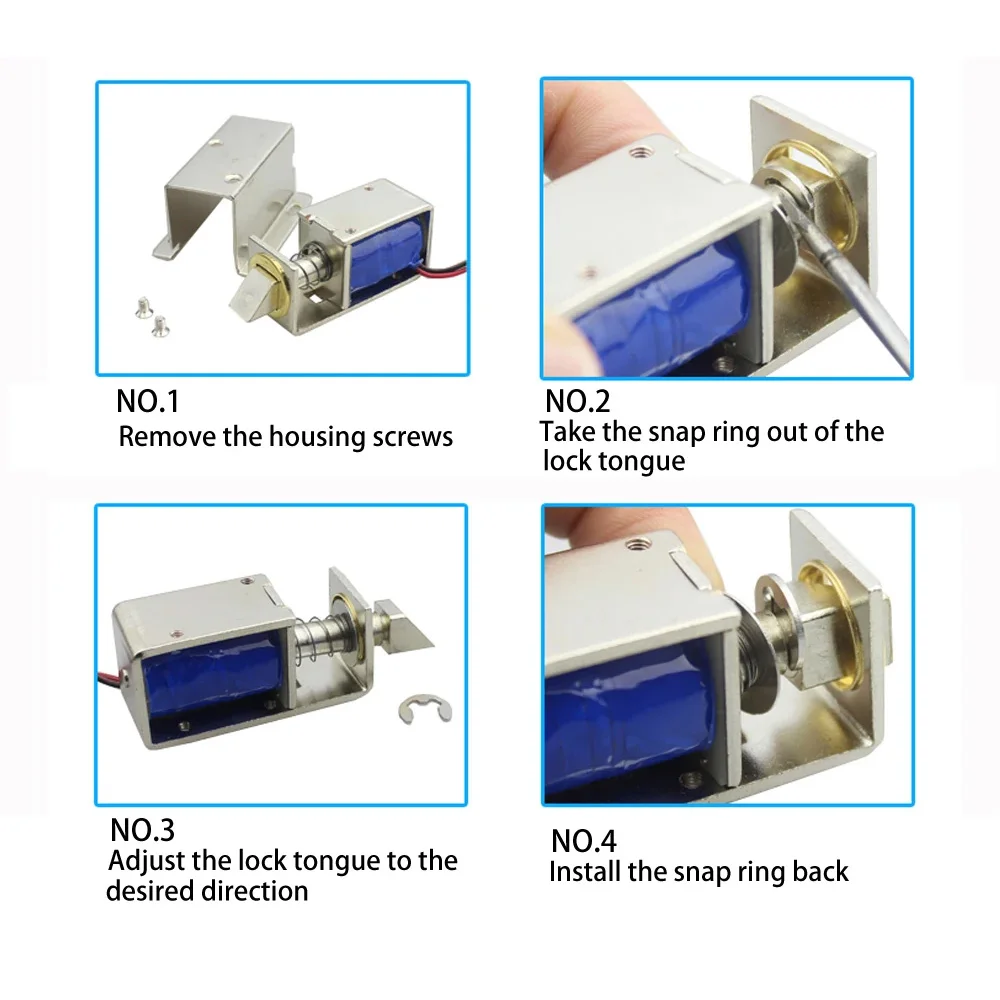 NO.1
Remove the housing screws

NO.2
Take the snap ring out of the lock tongue

NO.3
Adjust the lock tongue to the desired direction

NO.4
Install the snap ring back