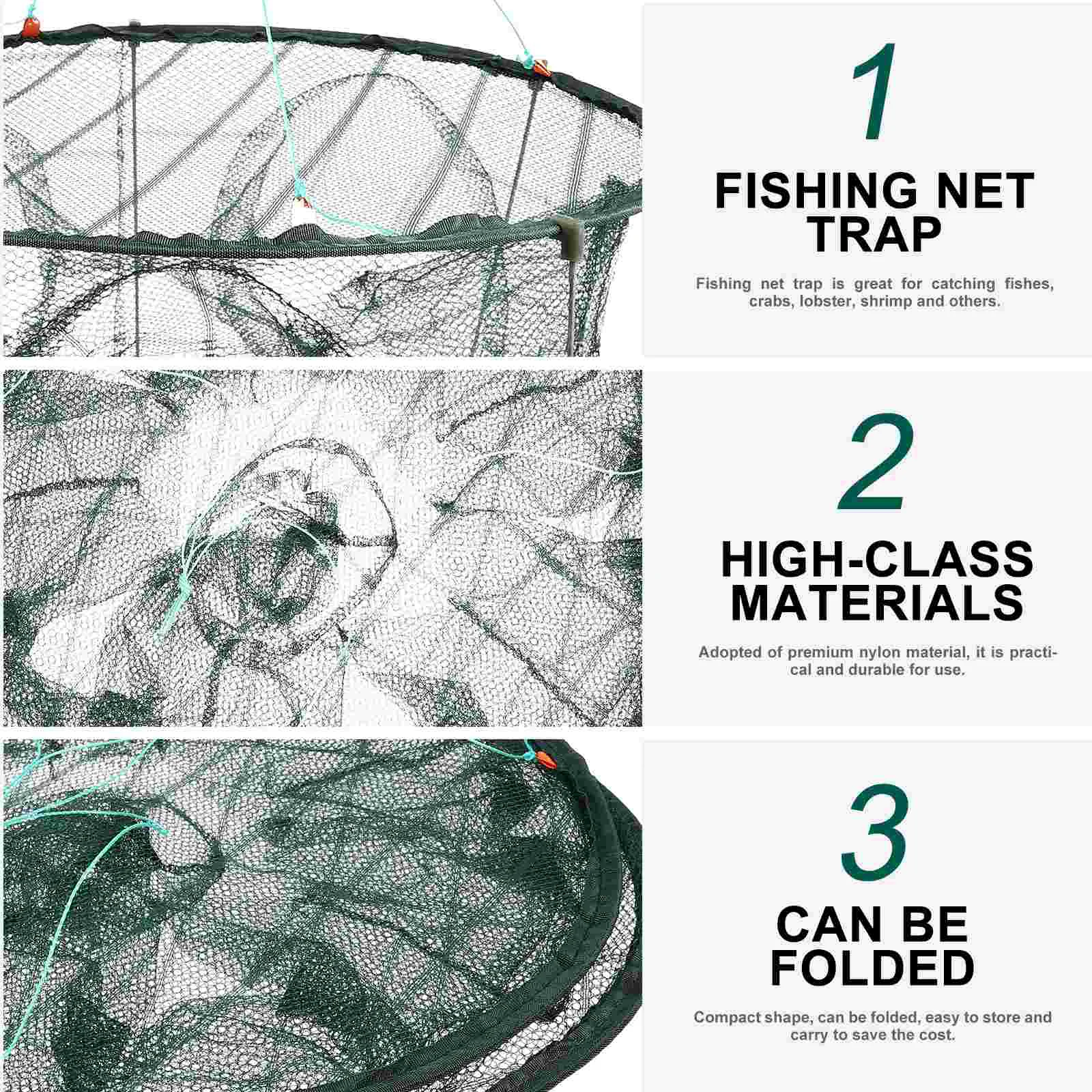 1

FISHING NET TRAP

Fishing net trap is great for catching fishes, crabs, lobster, shrimp and others.

2

HIGH-CLASS MATERIALS

Adopted of premium nylon material, it is practical and durable for use.

3

CAN BE FOLDED

Compact shape, can be folded, easy to store and carry to save the cost.