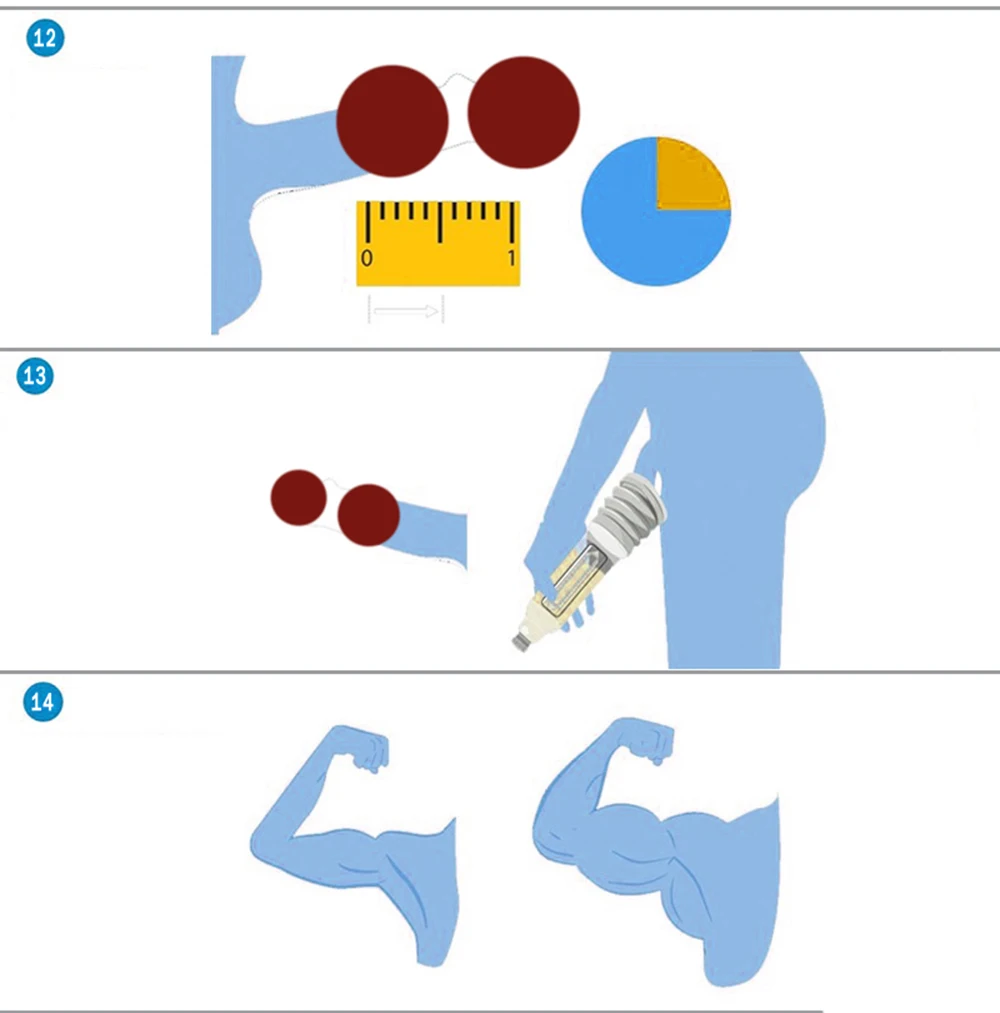 12

0 1

13

14