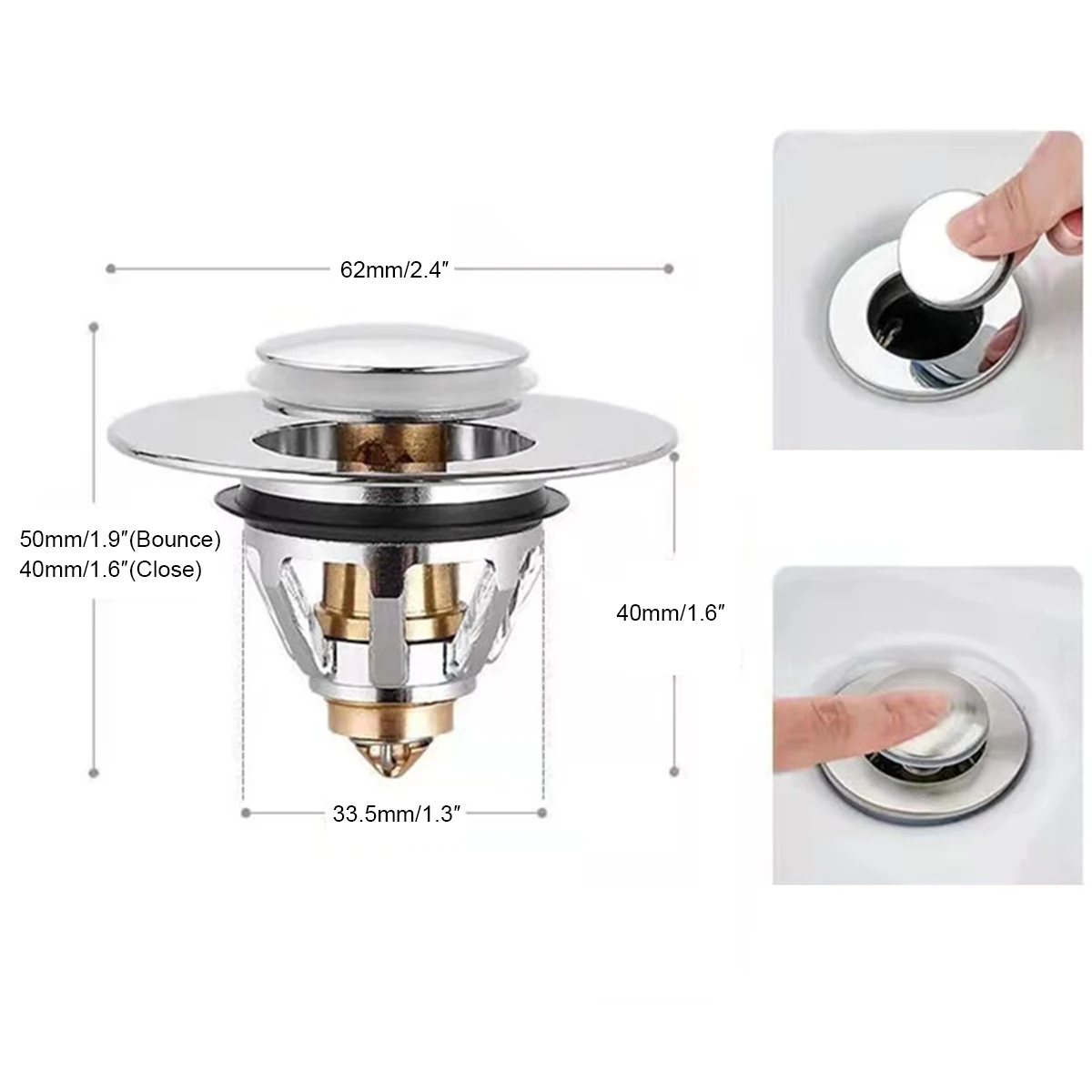 62mm/2.4″

50mm/1.9″(Bounce)
40mm/1.6″(Close)

40mm/1.6″

33.5mm/1.3″