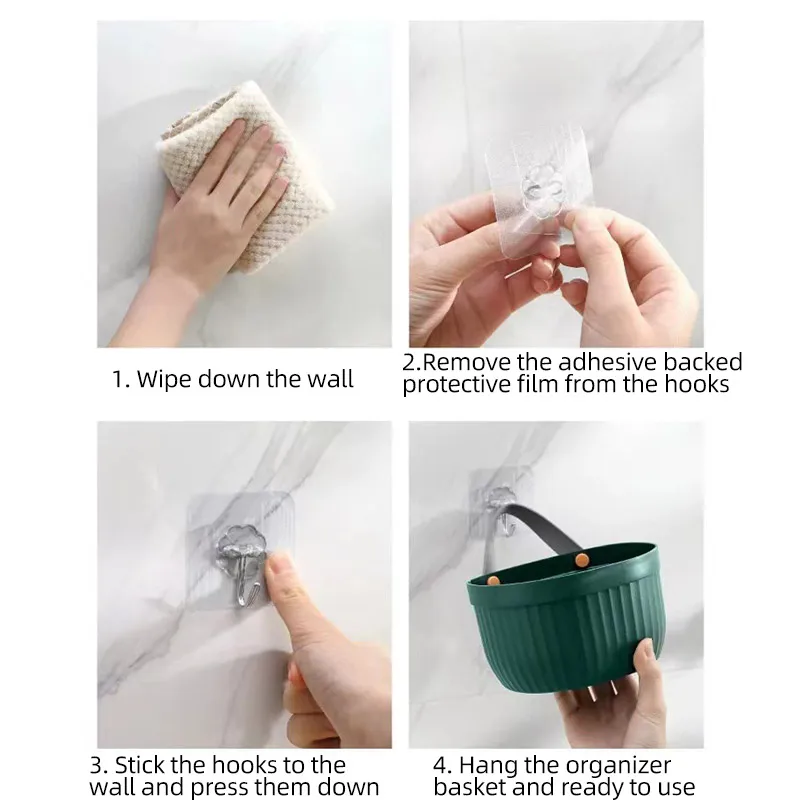 1. Wipe down the wall

2.Remove the adhesive backed protective film from the hooks

3. Stick the hooks to the wall and press them down

4. Hang the organizer basket and ready to use