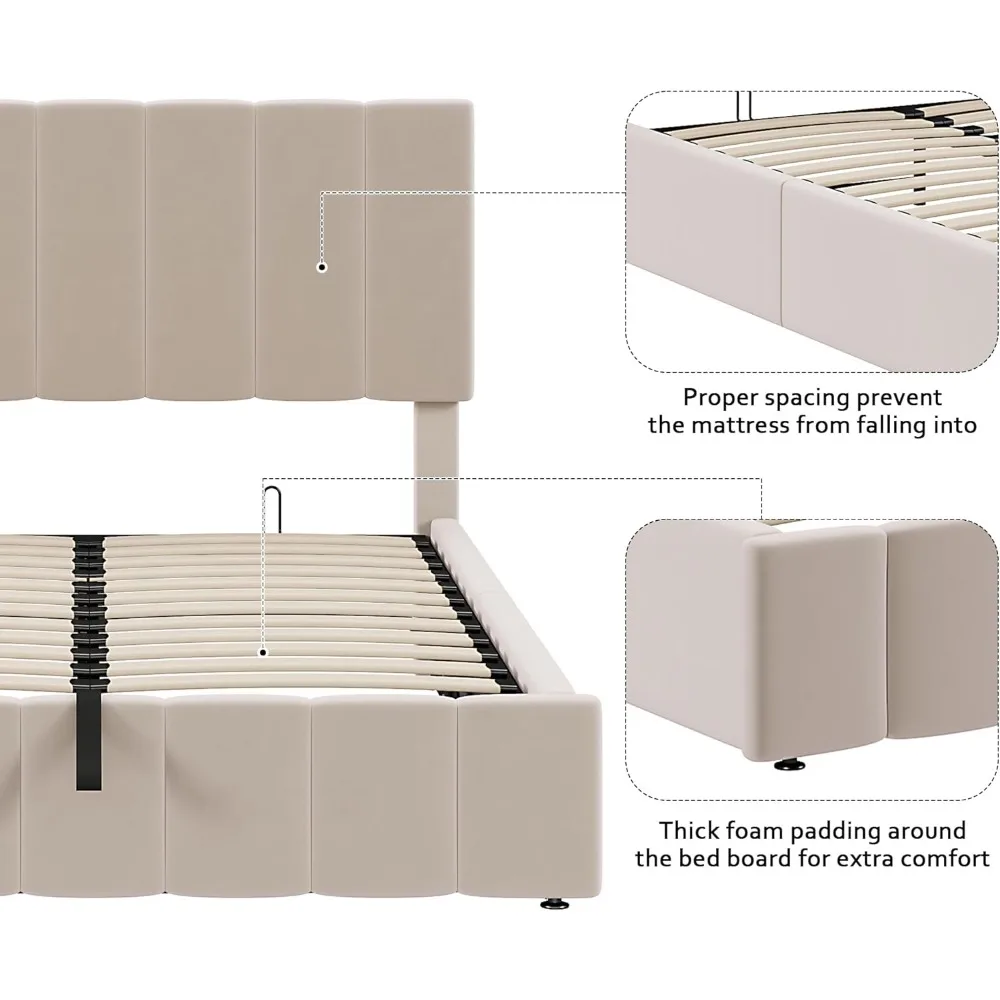 Proper spacing prevent the mattress from falling into

Thick foam padding around the bed board for extra comfort