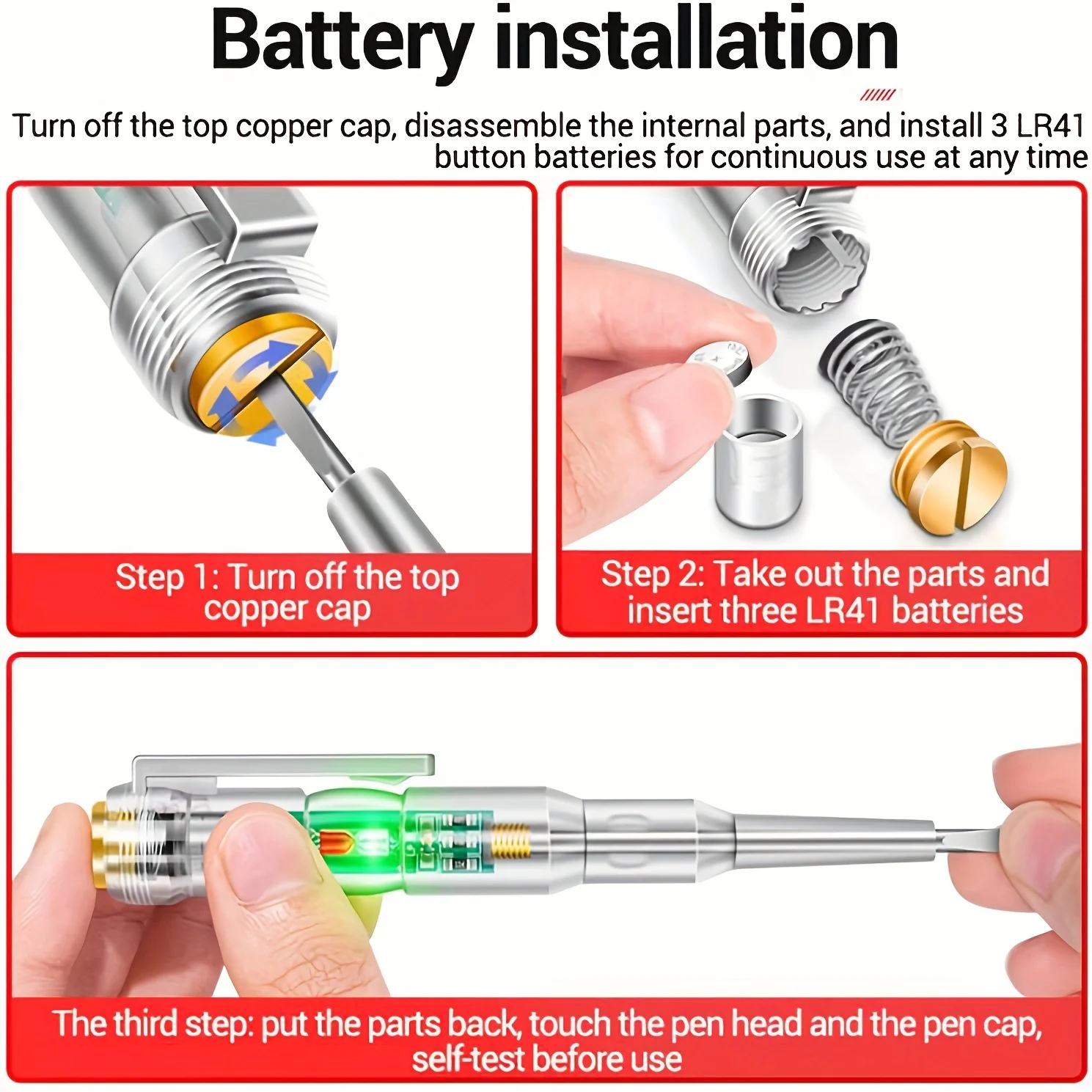 Battery installation

Turn off the top copper cap, disassemble the internal parts, and install 3 LR41 button batteries for continuous use at any time

Step 1: Turn off the top copper cap

Step 2: Take out the parts and insert three LR41 batteries

The third step: put the parts back, touch the pen head and the pen cap, self-test before use