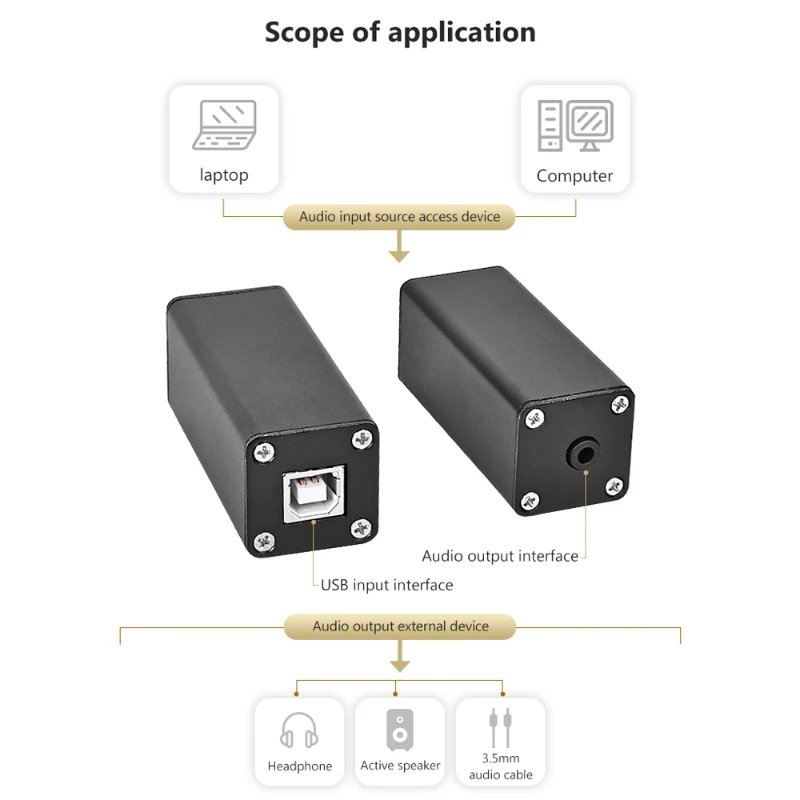 Scope of application

laptop

Computer

Audio input source access device

Audio output interface

USB input interface

Audio output external device

Headphone

Active speaker

3.5mm audio cable