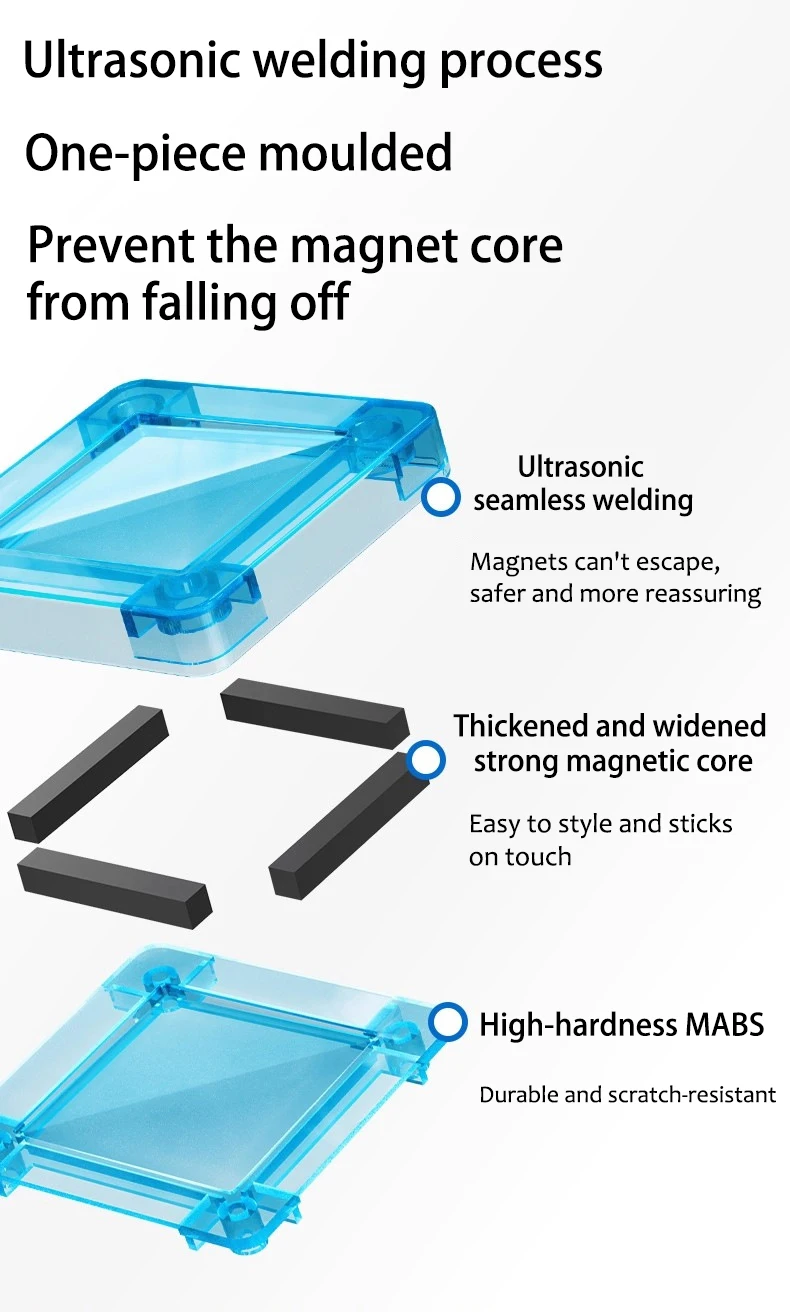 Ultrasonic welding process

One-piece moulded

Prevent the magnet core from falling off

Ultrasonic seamless welding

Magnets can't escape, safer and more reassuring

Thickened and widened strong magnetic core

Easy to style and sticks on touch

High-hardness MABS

Durable and scratch-resistant