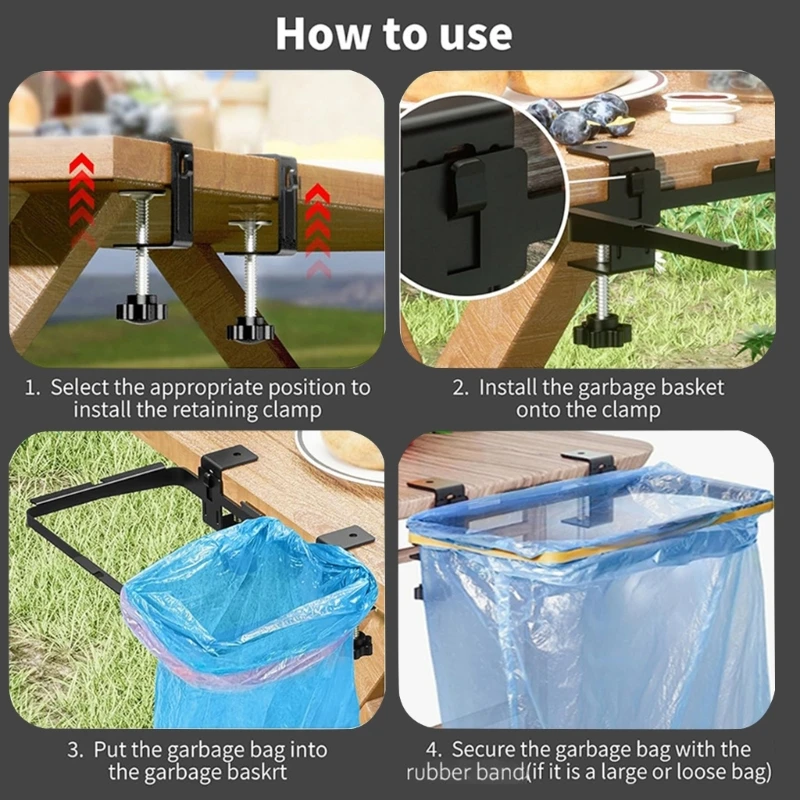 How to use

1. Select the appropriate position to install the retaining clamp

2. Install the garbage basket onto the clamp

3. Put the garbage bag into the garbage baskrt

4. Secure the garbage bag with the rubber band(if it is a large or loose bag)