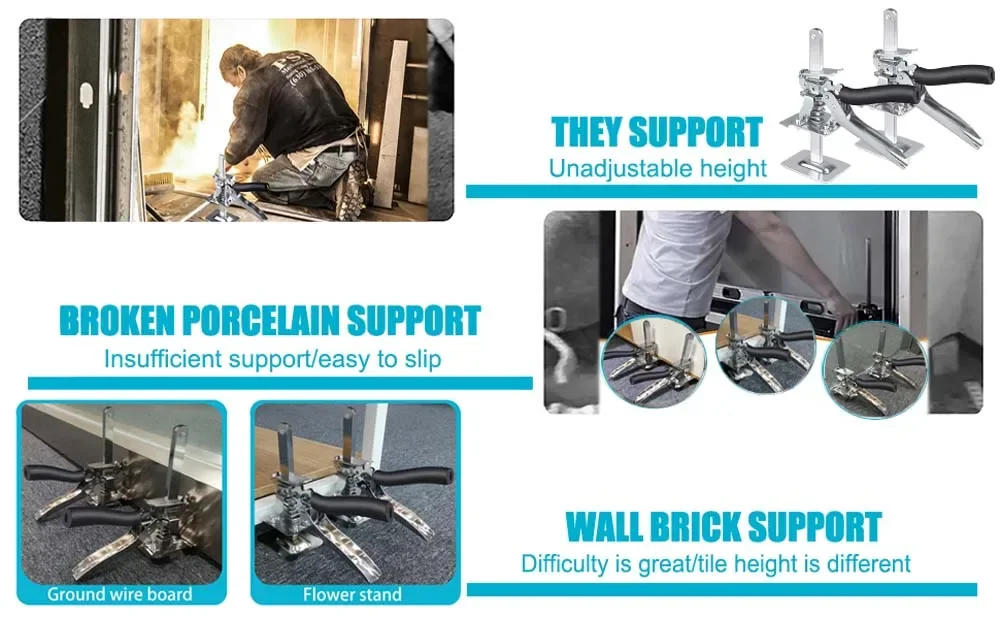 THEY SUPPORT
Unadjustable height

BROKEN PORCELAIN SUPPORT
Insufficient support/easy to slip

Ground wire board

Flower stand

WALL BRICK SUPPORT
Difficulty is great/tile height is different