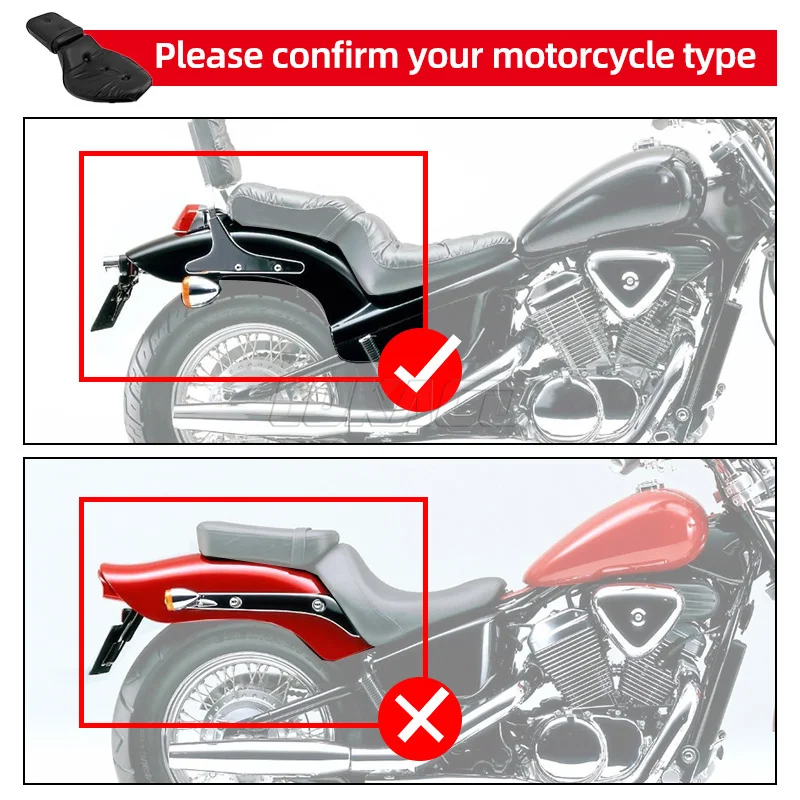 Please confirm your motorcycle type