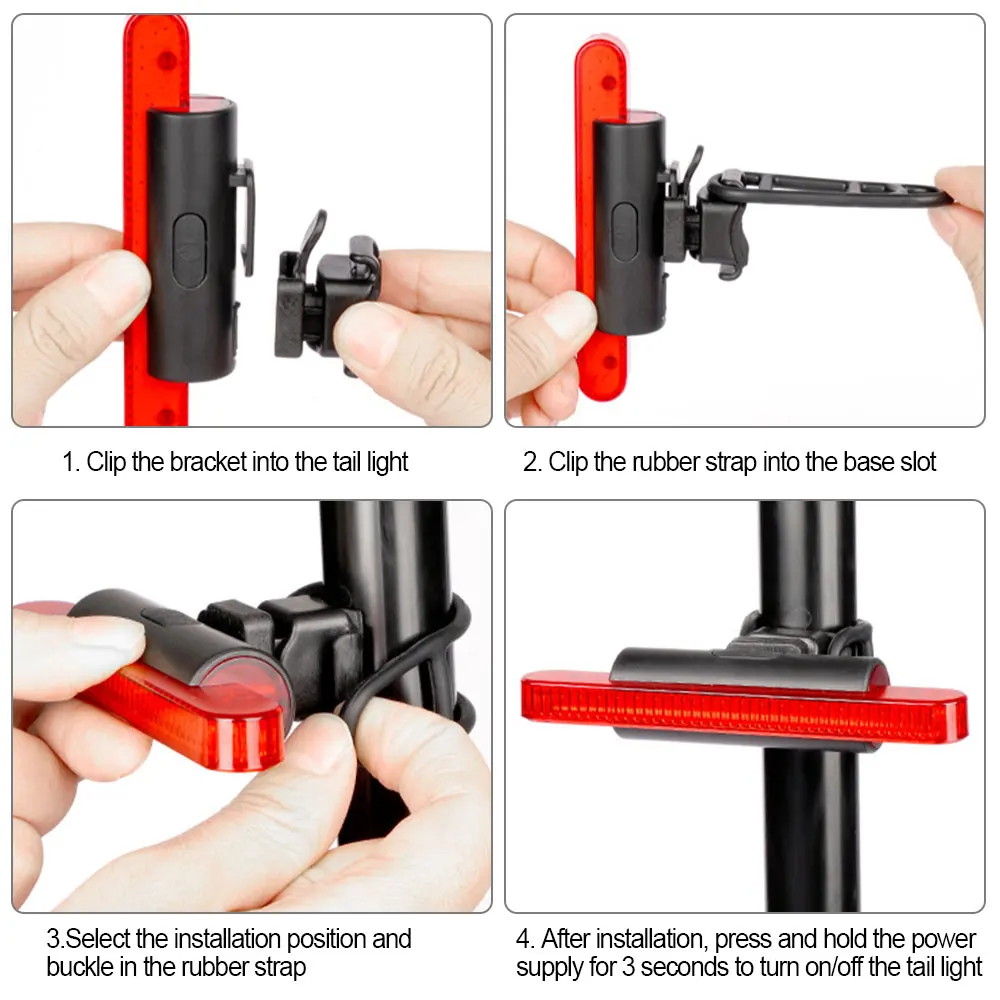 1. Clip the bracket into the tail light

2. Clip the rubber strap into the base slot

3.Select the installation position and buckle in the rubber strap

4. After installation, press and hold the power supply for 3 seconds to turn on/off the tail light