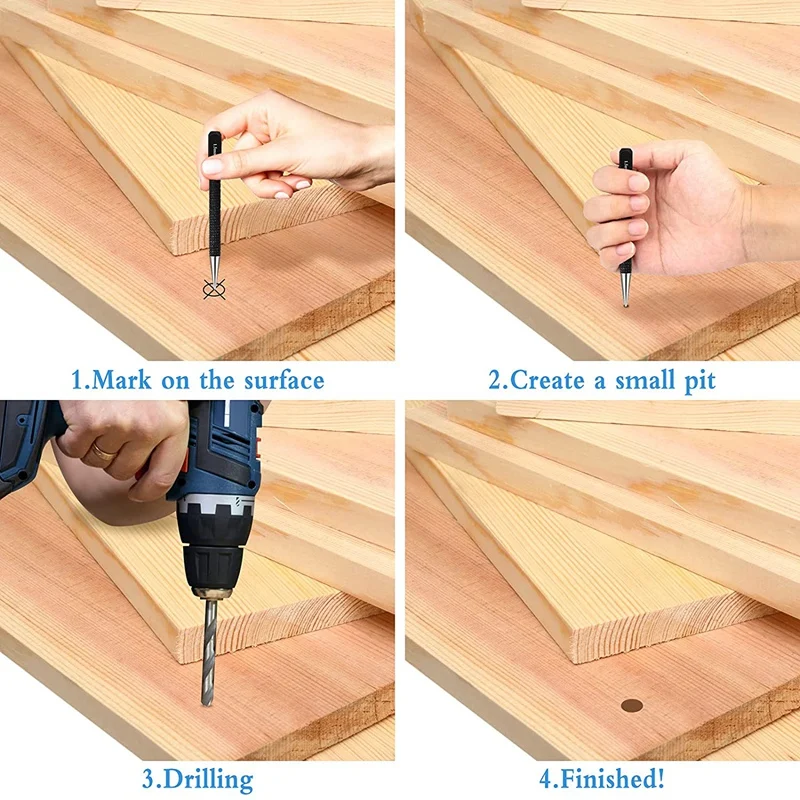 1.Mark on the surface

2.Create a small pit

3.Drilling

4.Finished!