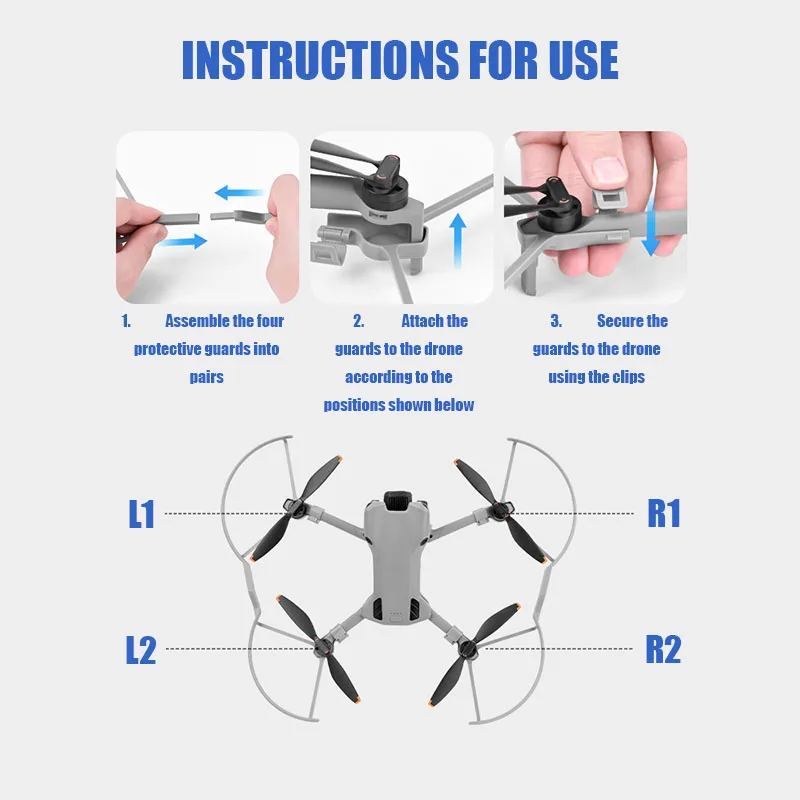 INSTRUCTIONS FOR USE

1. Assemble the four protective guards into pairs

2. Attach the guards to the drone according to the positions shown below

3. Secure the guards to the drone using the clips

L1

R1

L2

R2