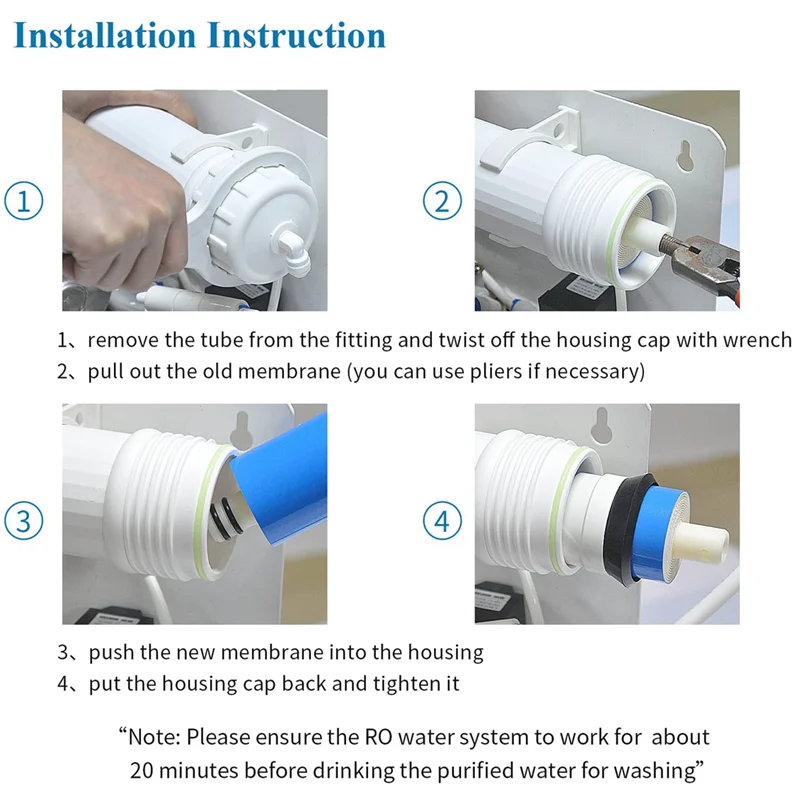 Installation Instruction

①

②

1、remove the tube from the fitting and twist off the housing cap with wrench
2、pull out the old membrane (you can use pliers if necessary)

③

④

3、push the new membrane into the housing
4、put the housing cap back and tighten it

“Note: Please ensure the RO water system to work for about 20 minutes before drinking the purified water for washing”