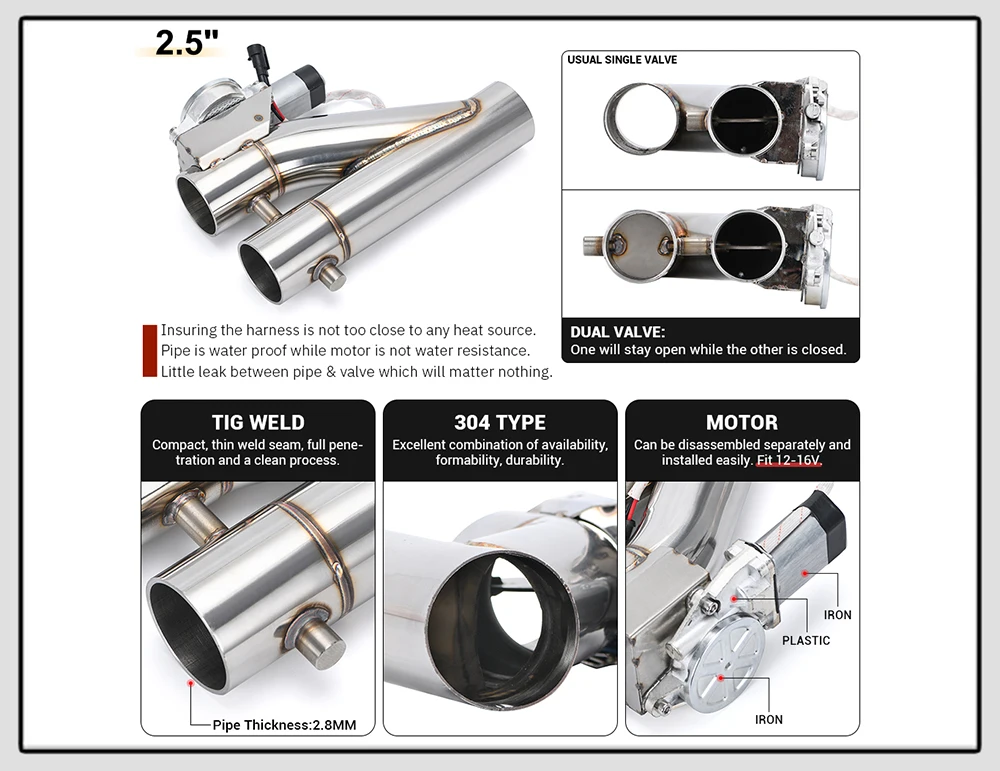 2.5"

USUAL SINGLE VALVE

Insuring the harness is not too close to any heat source.
Pipe is water proof while motor is not water resistance.
Little leak between pipe & valve which will matter nothing.

DUAL VALVE:
One will stay open while the other is closed.

TIG WELD
Compact, thin weld seam, full penetration and a clean process.

Pipe Thickness:2.8MM

304 TYPE
Excellent combination of availability, formability, durability.

MOTOR
Can be disassembled separately and installed easily. Fit 12-16V.

IRON
PLASTIC
IRON