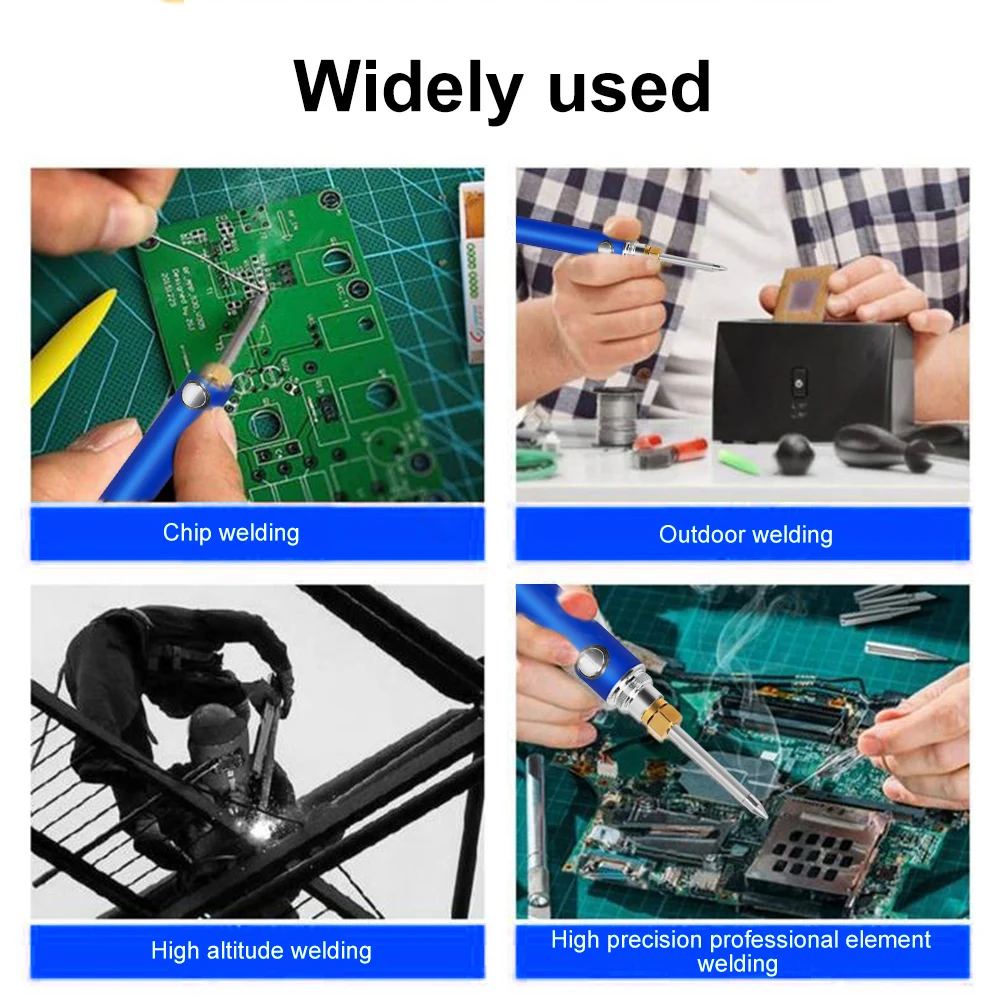 Widely used

Chip welding

Outdoor welding

High altitude welding

High precision professional element welding