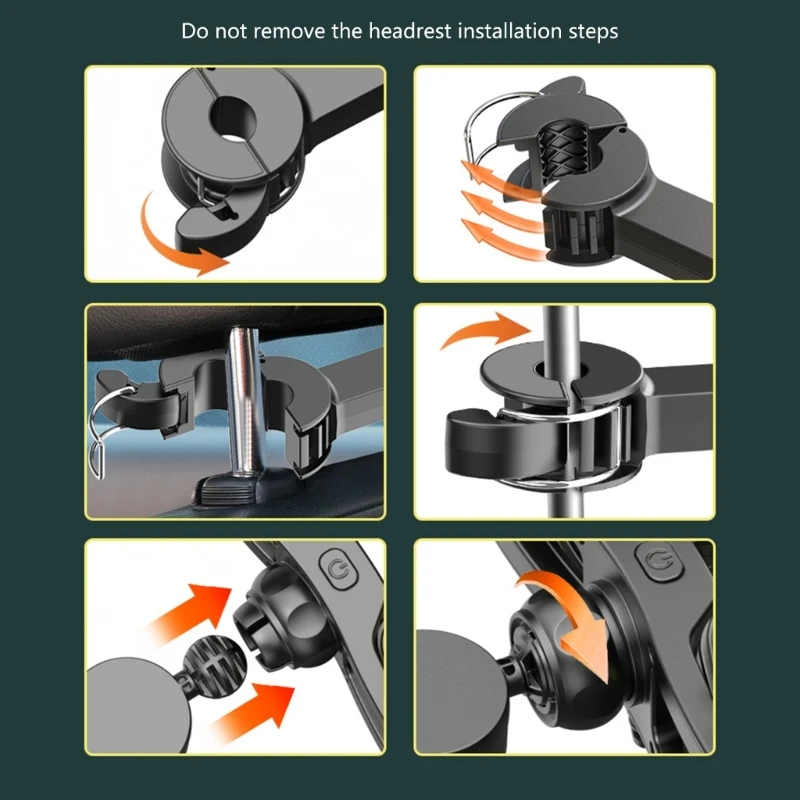 Do not remove the headrest installation steps