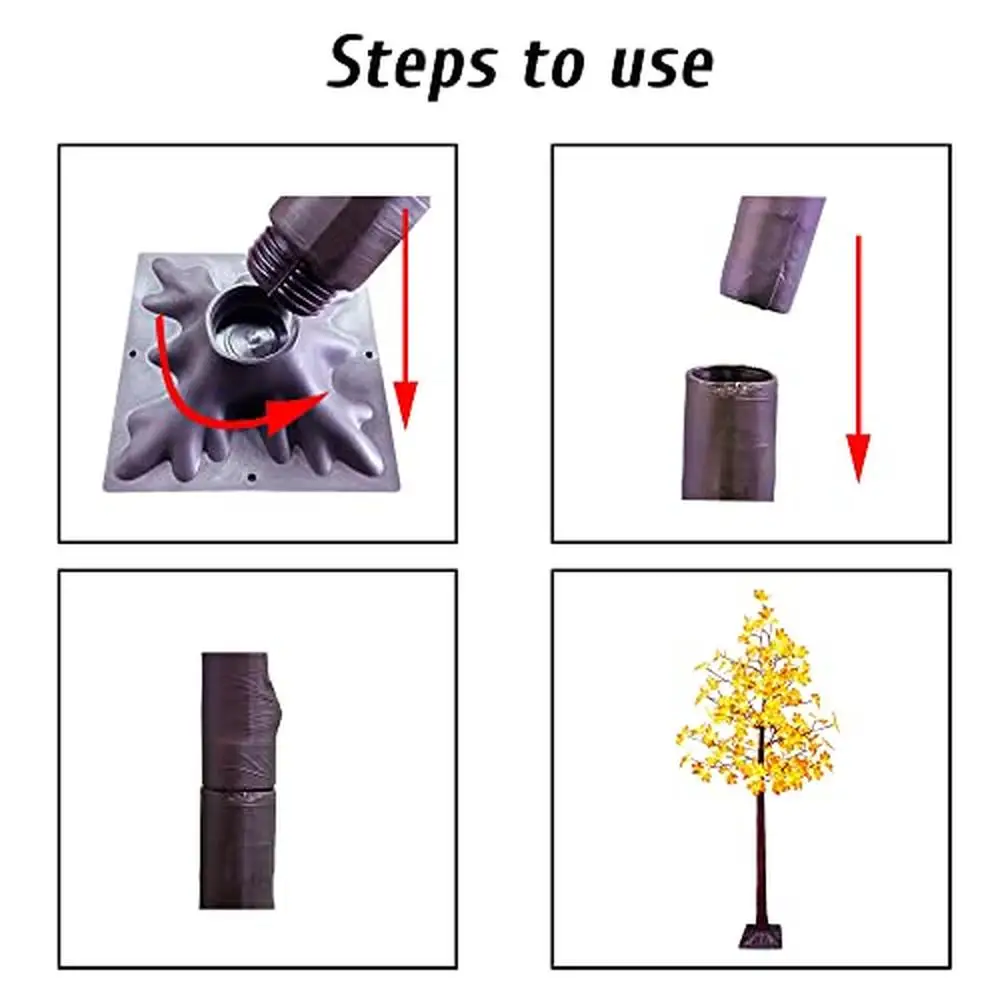 Steps to use