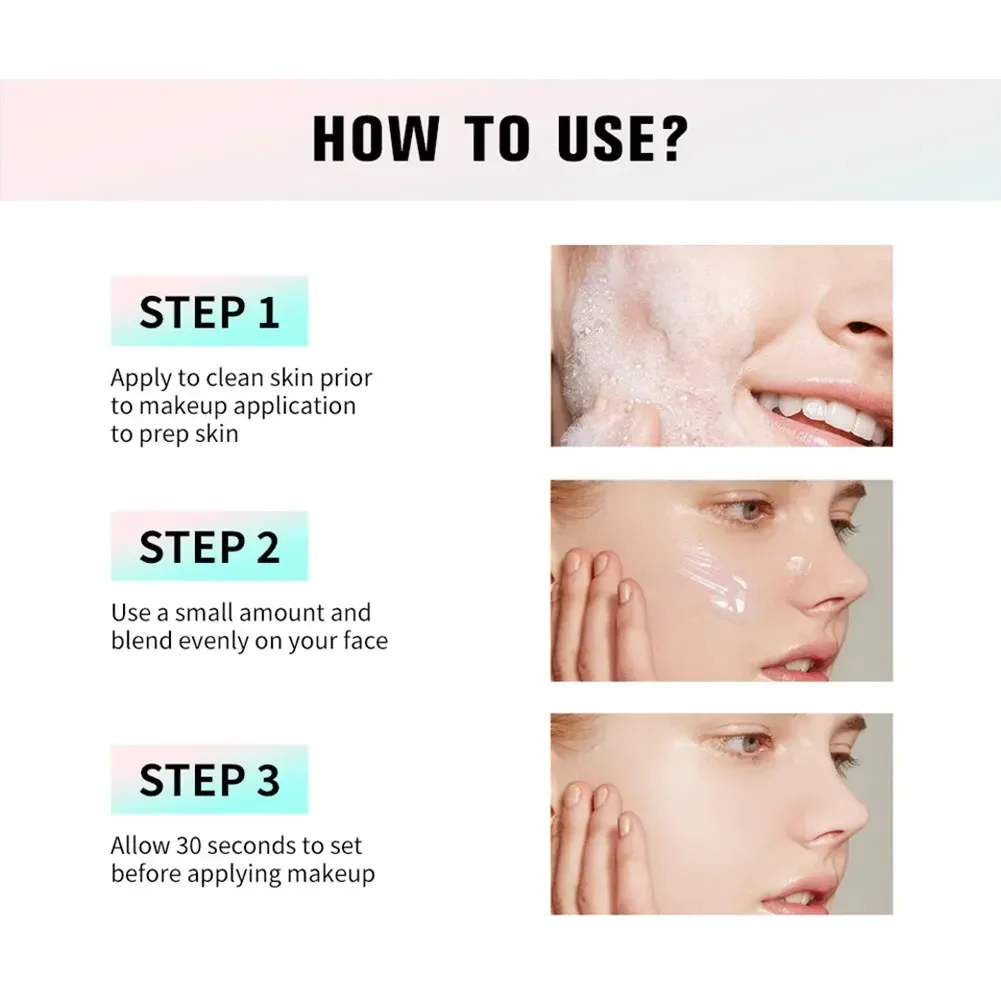 HOW TO USE?

STEP 1

Apply to clean skin prior to makeup application to prep skin

STEP 2

Use a small amount and blend evenly on your face

STEP 3

Allow 30 seconds to set before applying makeup