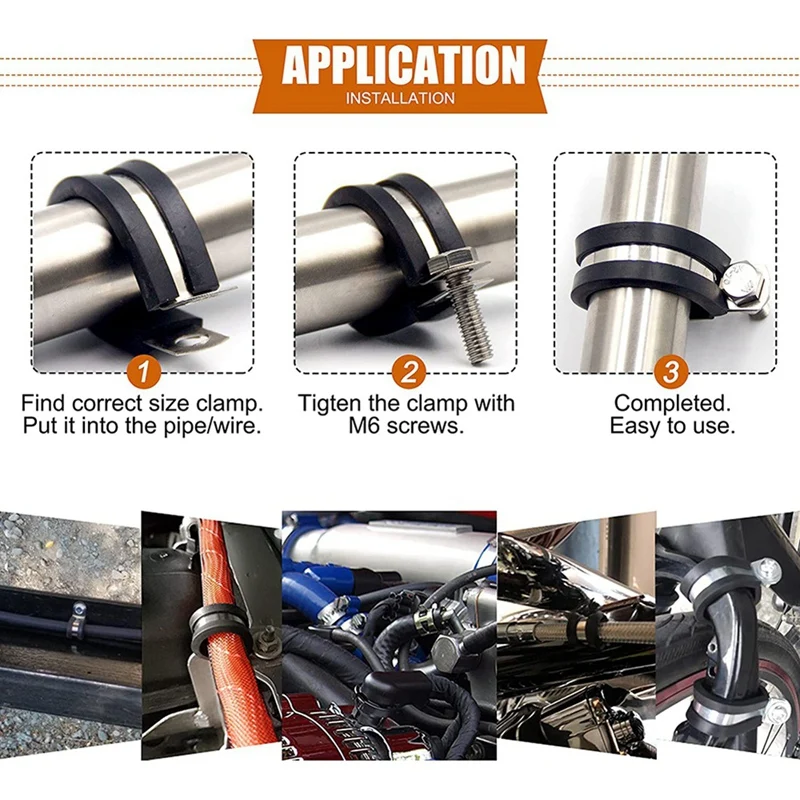 APPLICATION
INSTALLATION

1
Find correct size clamp. Put it into the pipe/wire.

2
Tigten the clamp with M6 screws.

3
Completed. Easy to use.