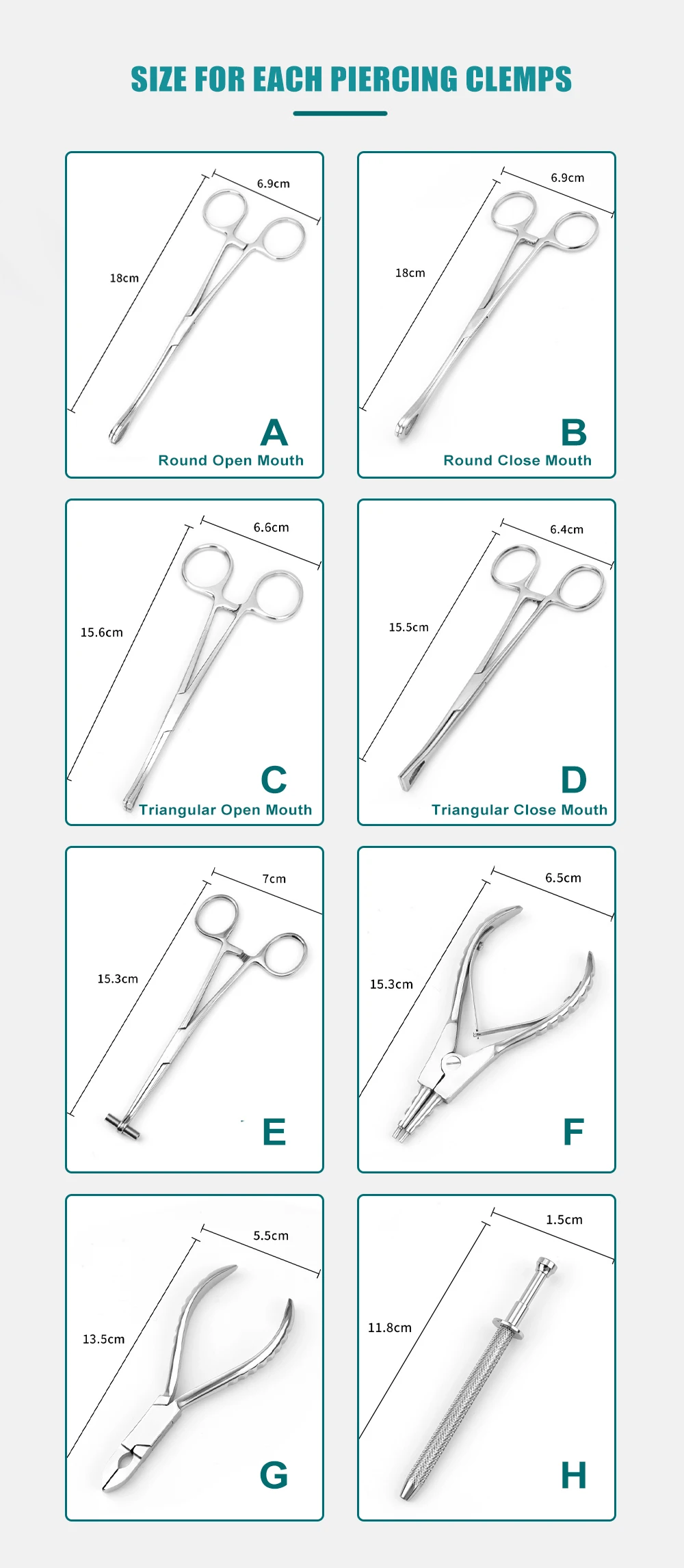 SIZE FOR EACH PIERCING CLEMPS

6.9cm
18cm
A
Round Open Mouth

6.9cm
18cm
B
Round Close Mouth

6.6cm
15.6cm
C
Triangular Open Mouth

6.4cm
15.5cm
D
Triangular Close Mouth

7cm
15.3cm
E

6.5cm
15.3cm
F

5.5cm
13.5cm
G

1.5cm
11.8cm
H