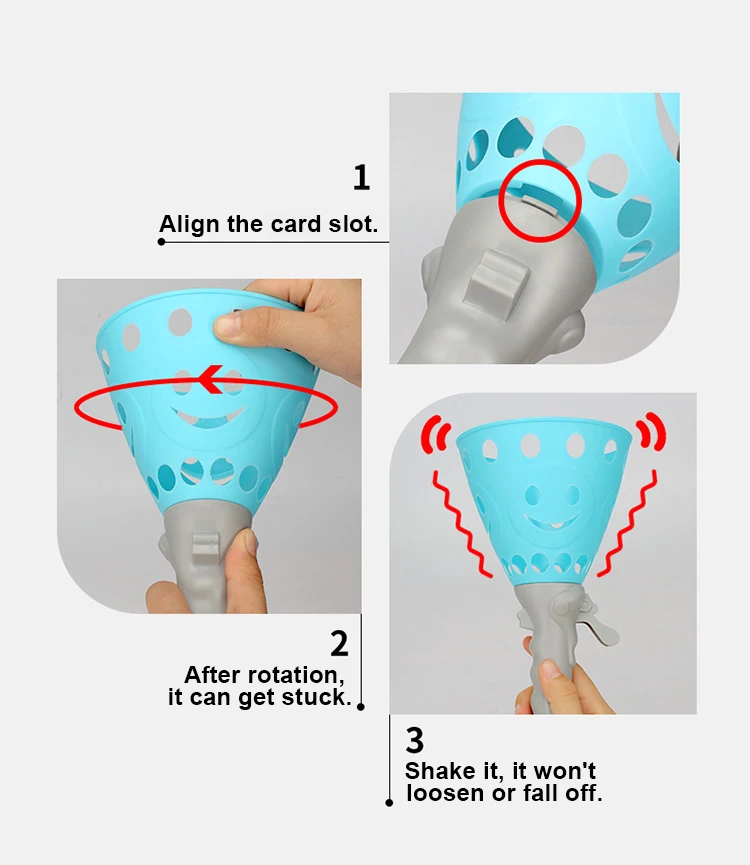 1

Align the card slot.

2

After rotation, it can get stuck.

3

Shake it, it won't loosen or fall off.