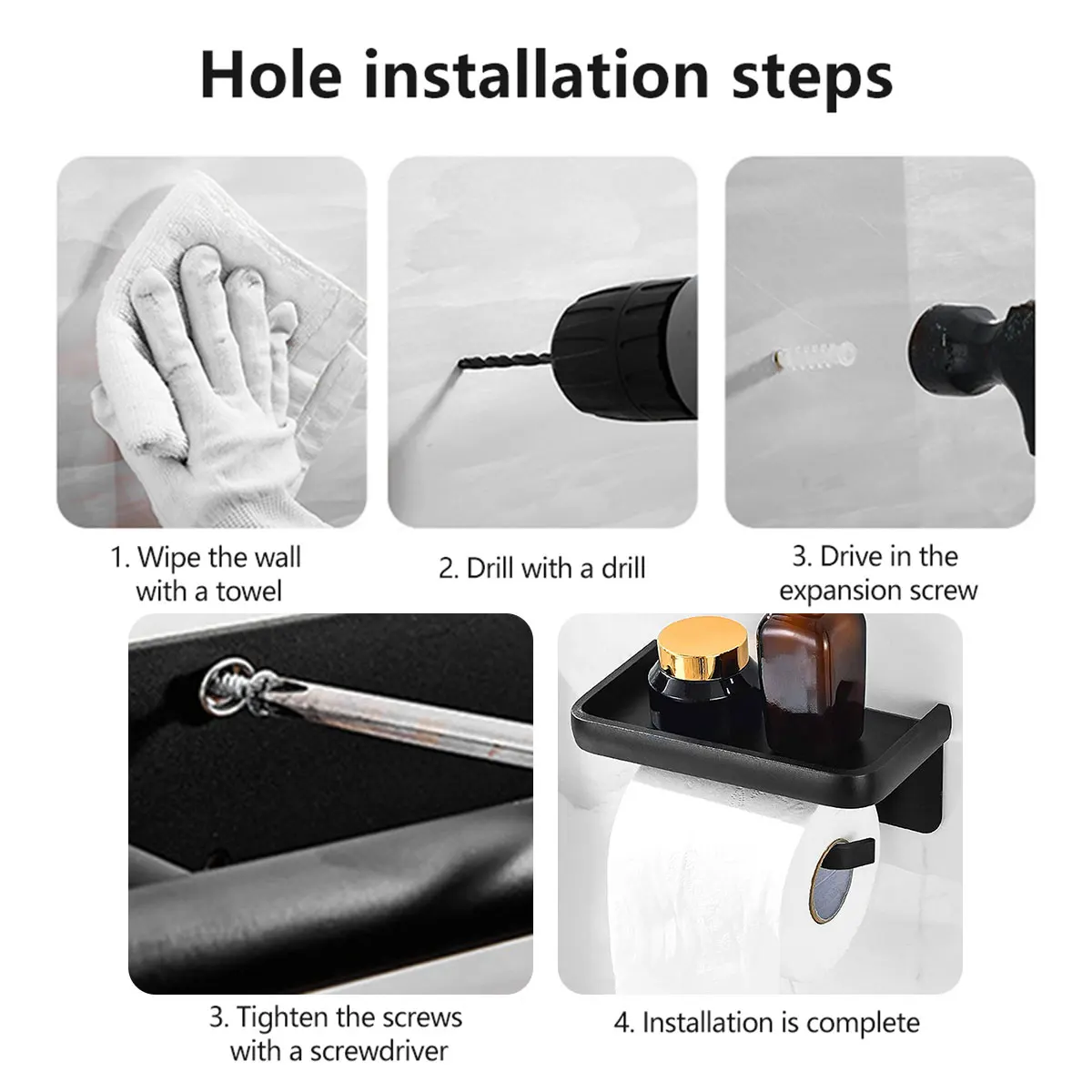 Hole installation steps

1. Wipe the wall with a towel

2. Drill with a drill

3. Drive in the expansion screw

3. Tighten the screws with a screwdriver

4. Installation is complete