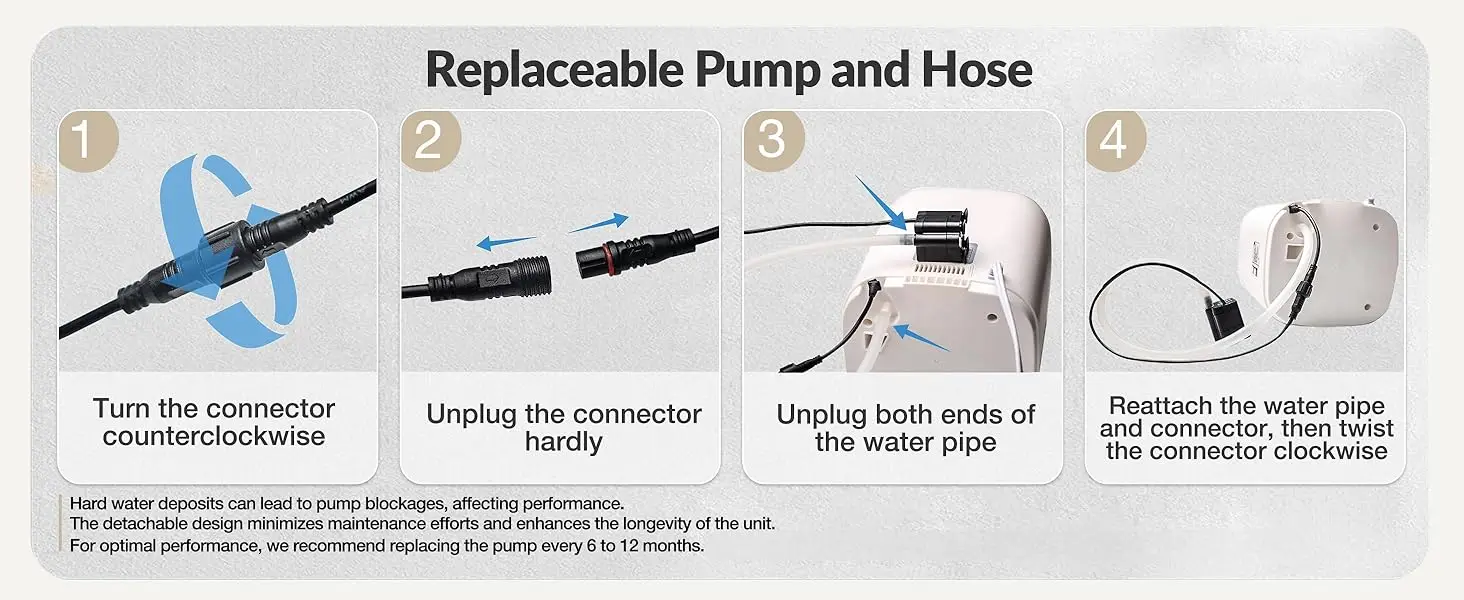 Replaceable Pump and Hose

1

Turn the connector counterclockwise

2

Unplug the connector hardly

3

Unplug both ends of the water pipe

4

Reattach the water pipe and connector, then twist the connector clockwise

Hard water deposits can lead to pump blockages, affecting performance.
The detachable design minimizes maintenance efforts and enhances the longevity of the unit.
For optimal performance, we recommend replacing the pump every 6 to 12 months.