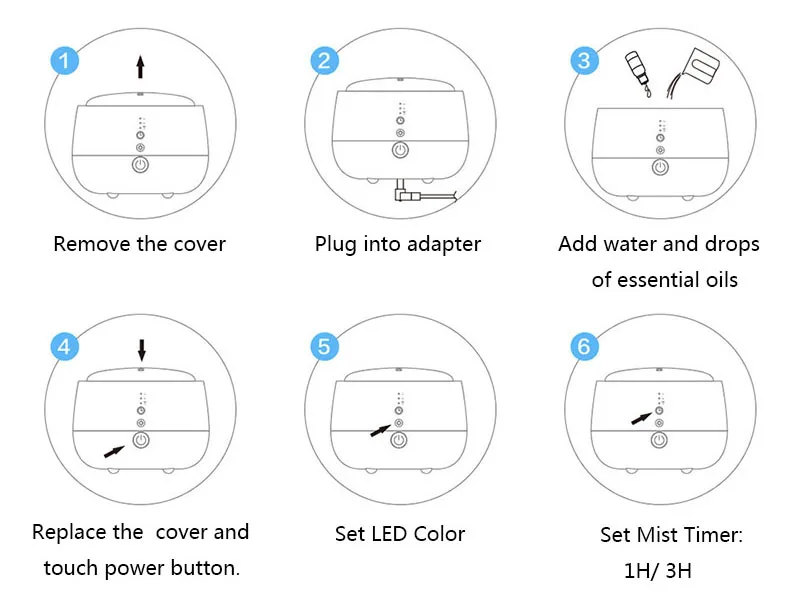 1

Remove the cover

2

Plug into adapter

3

Add water and drops of essential oils

4

Replace the cover and touch power button.

5

Set LED Color

6

Set Mist Timer: 1H/ 3H