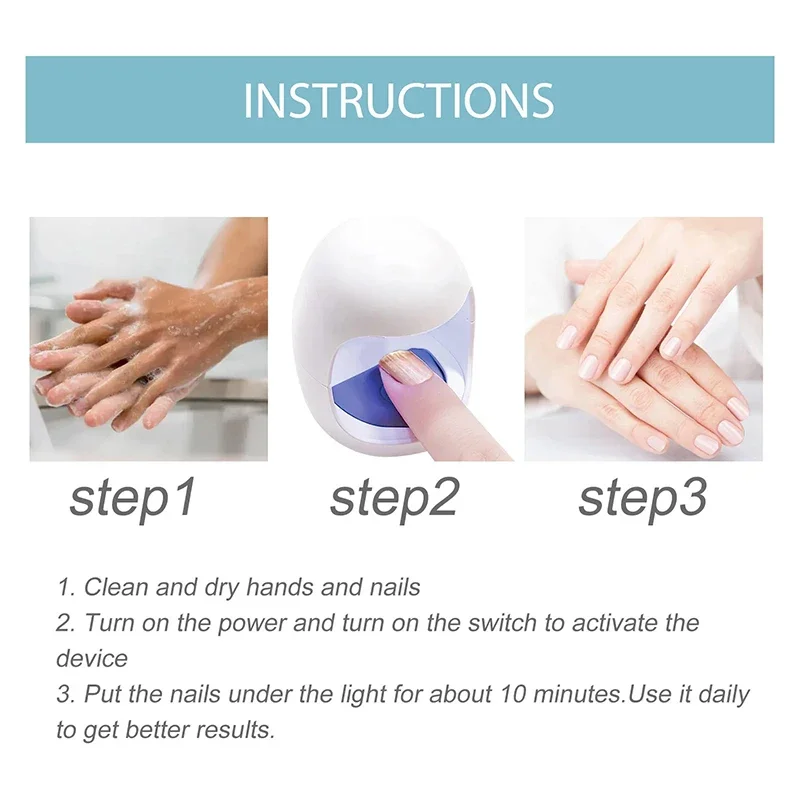 INSTRUCTIONS

step1

step2

step3

1. Clean and dry hands and nails
2. Turn on the power and turn on the switch to activate the device
3. Put the nails under the light for about 10 minutes.Use it daily to get better results.