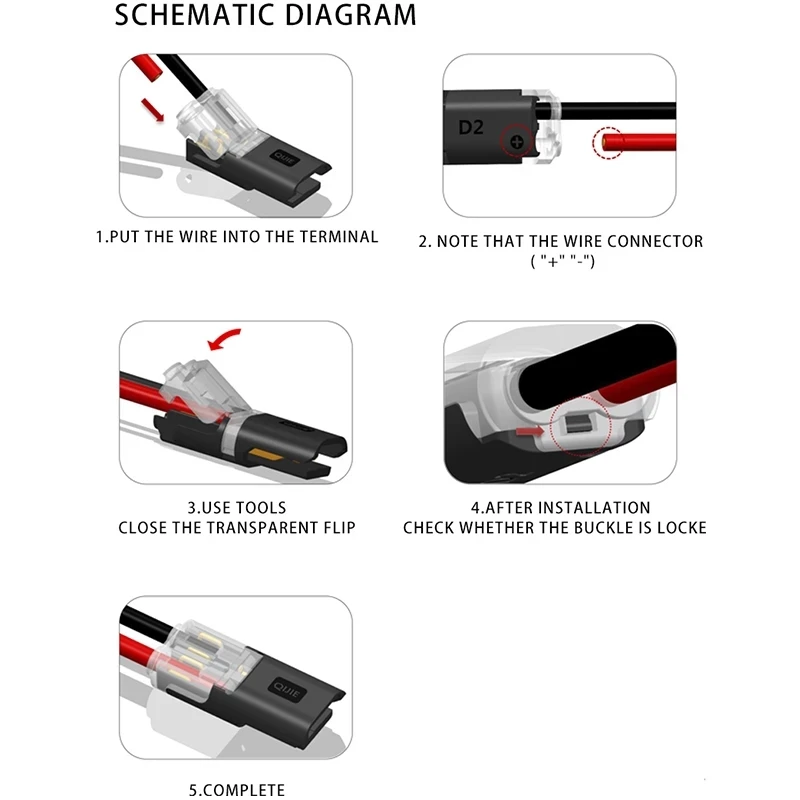 SCHEMATIC DIAGRAM

QUIE

1.PUT THE WIRE INTO THE TERMINAL

D2

2. NOTE THAT THE WIRE CONNECTOR ( "+" "-")

3.USE TOOLS
CLOSE THE TRANSPARENT FLIP

4.AFTER INSTALLATION
CHECK WHETHER THE BUCKLE IS LOCKE

QUIE

5.COMPLETE