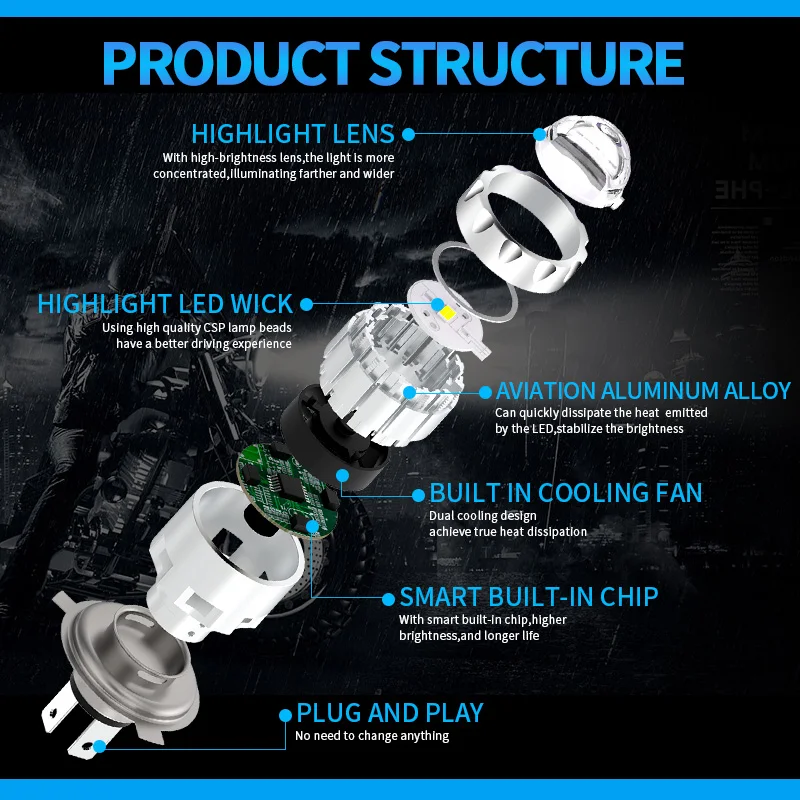 PRODUCT STRUCTURE

HIGHLIGHT LENS
With high-brightness lens,the light is more concentrated,illuminating farther and wider

HIGHLIGHT LED WICK
Using high quality CSP lamp beads have a better driving experience

AVIATION ALUMINUM ALLOY
Can quickly dissipate the heat emitted by the LED,stabilize the brightness

BUILT IN COOLING FAN
Dual cooling design achieve true heat dissipation

SMART BUILT-IN CHIP
With smart built-in chip,higher brightness,and longer life

PLUG AND PLAY
No need to change anything