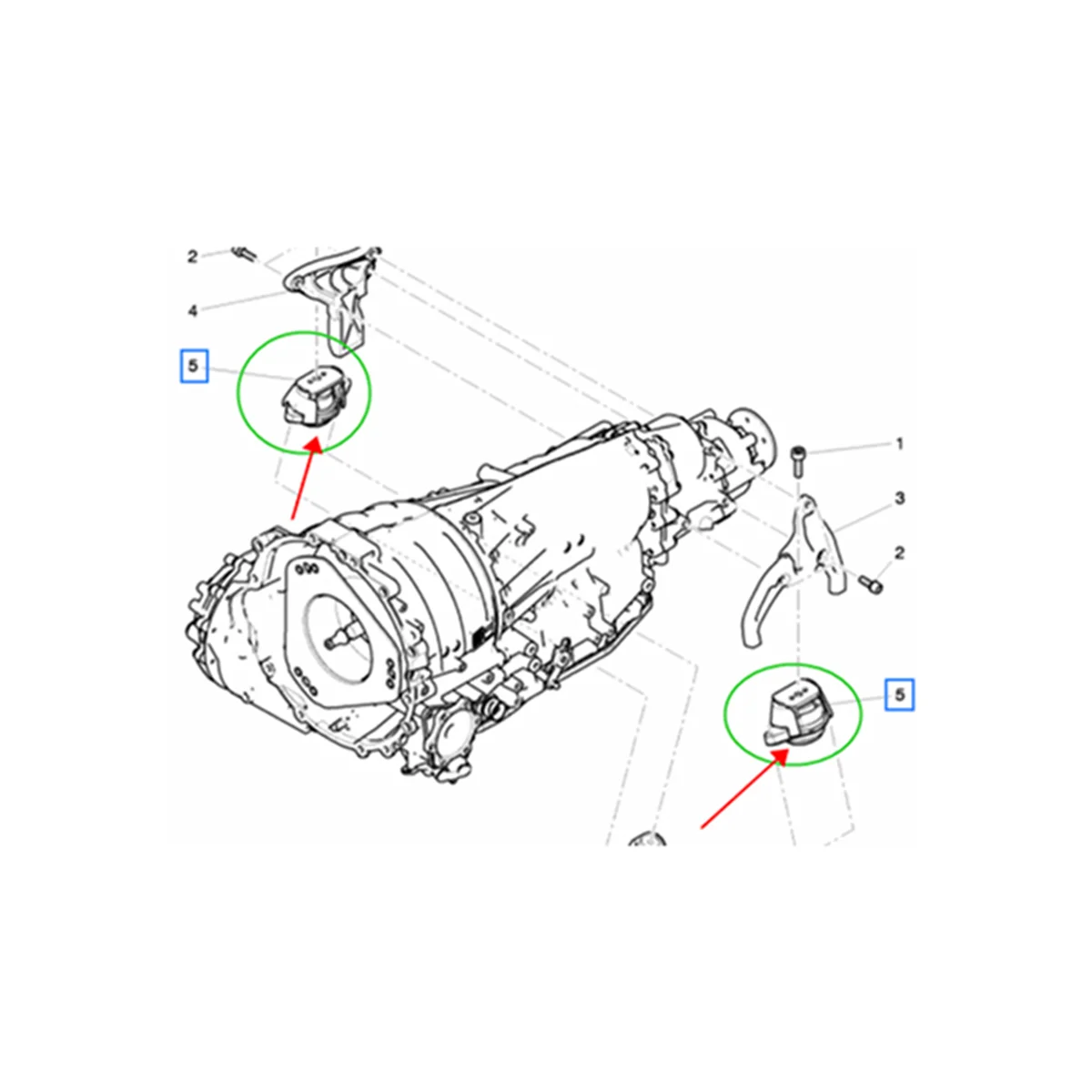 2
4
5
1
3
2
5