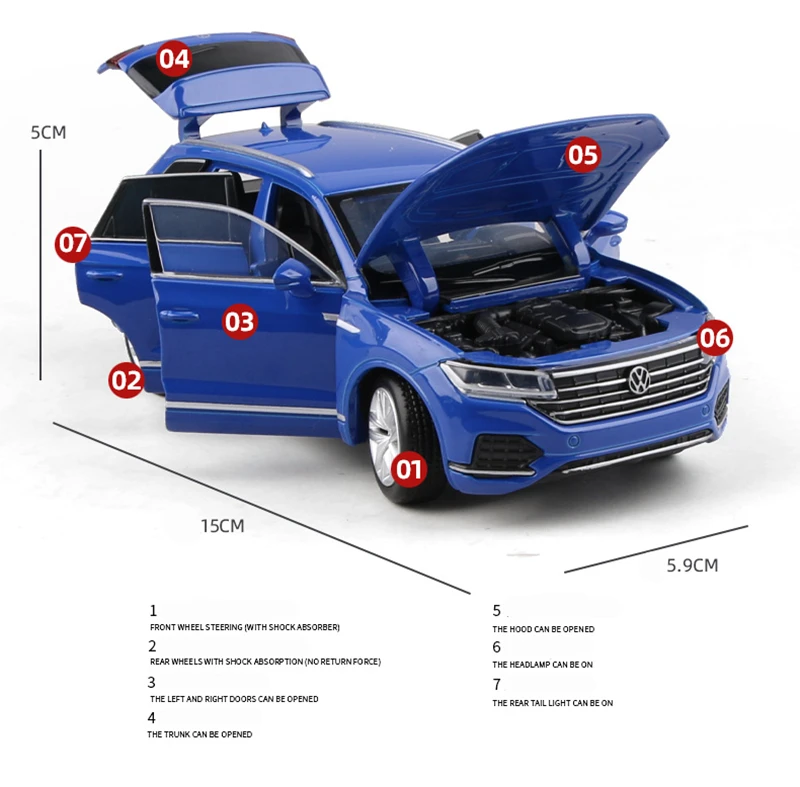 04

5CM

05

07

03

06

02

01

15CM

5.9CM

1
FRONT WHEEL STEERING (WITH SHOCK ABSORBER)

2
REAR WHEELS WITH SHOCK ABSORPTION (NO RETURN FORCE)

3
THE LEFT AND RIGHT DOORS CAN BE OPENED

4
THE TRUNK CAN BE OPENED

5
THE HOOD CAN BE OPENED

6
THE HEADLAMP CAN BE ON

7
THE REAR TAIL LIGHT CAN BE ON