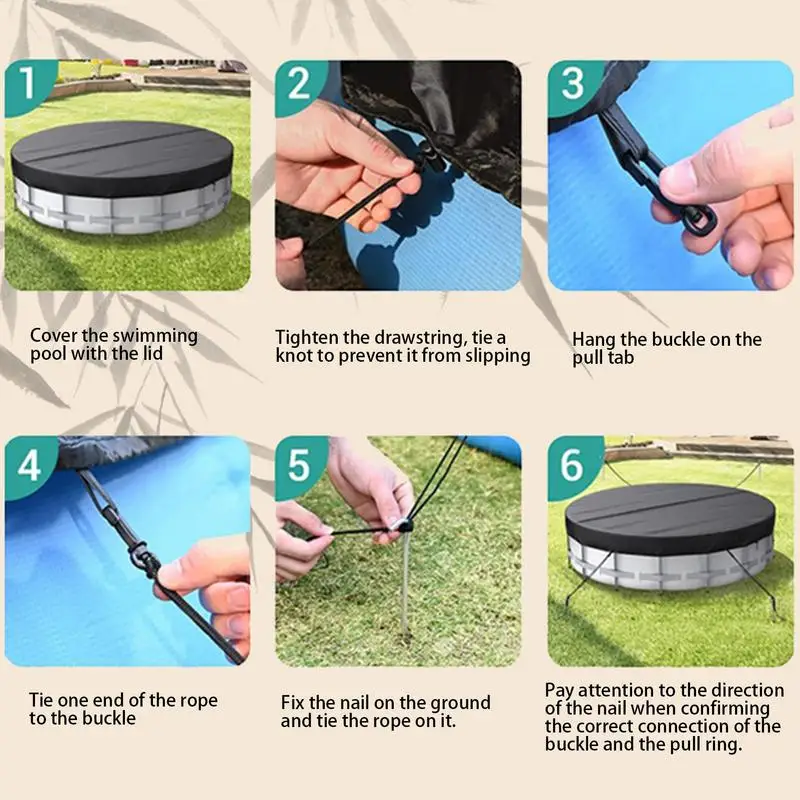 1

Cover the swimming pool with the lid

2

Tighten the drawstring, tie a knot to prevent it from slipping

3

Hang the buckle on the pull tab

4

Tie one end of the rope to the buckle

5

Fix the nail on the ground and tie the rope on it.

6

Pay attention to the direction of the nail when confirming the correct connection of the buckle and the pull ring.