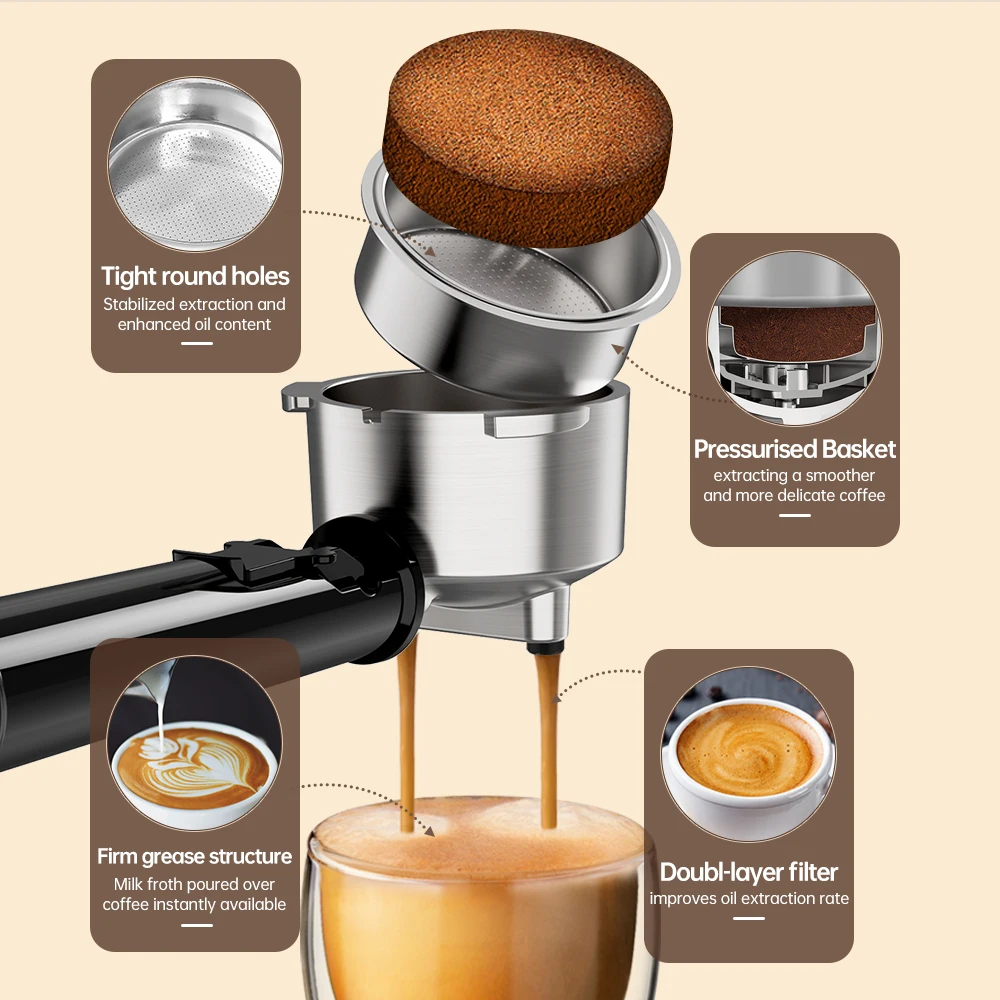 Tight round holes
Stabilized extraction and enhanced oil content

Pressurised Basket
extracting a smoother and more delicate coffee

Firm grease structure
Milk froth poured over coffee instantly available

Doubl-layer filter
improves oil extraction rate