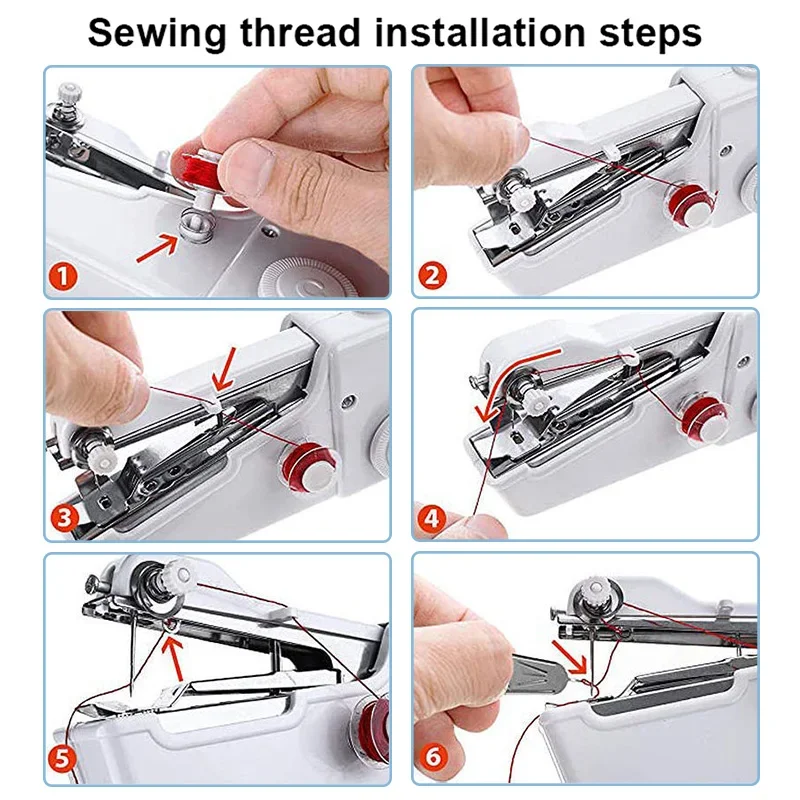 Sewing thread installation steps

1

2

3

4

5

6